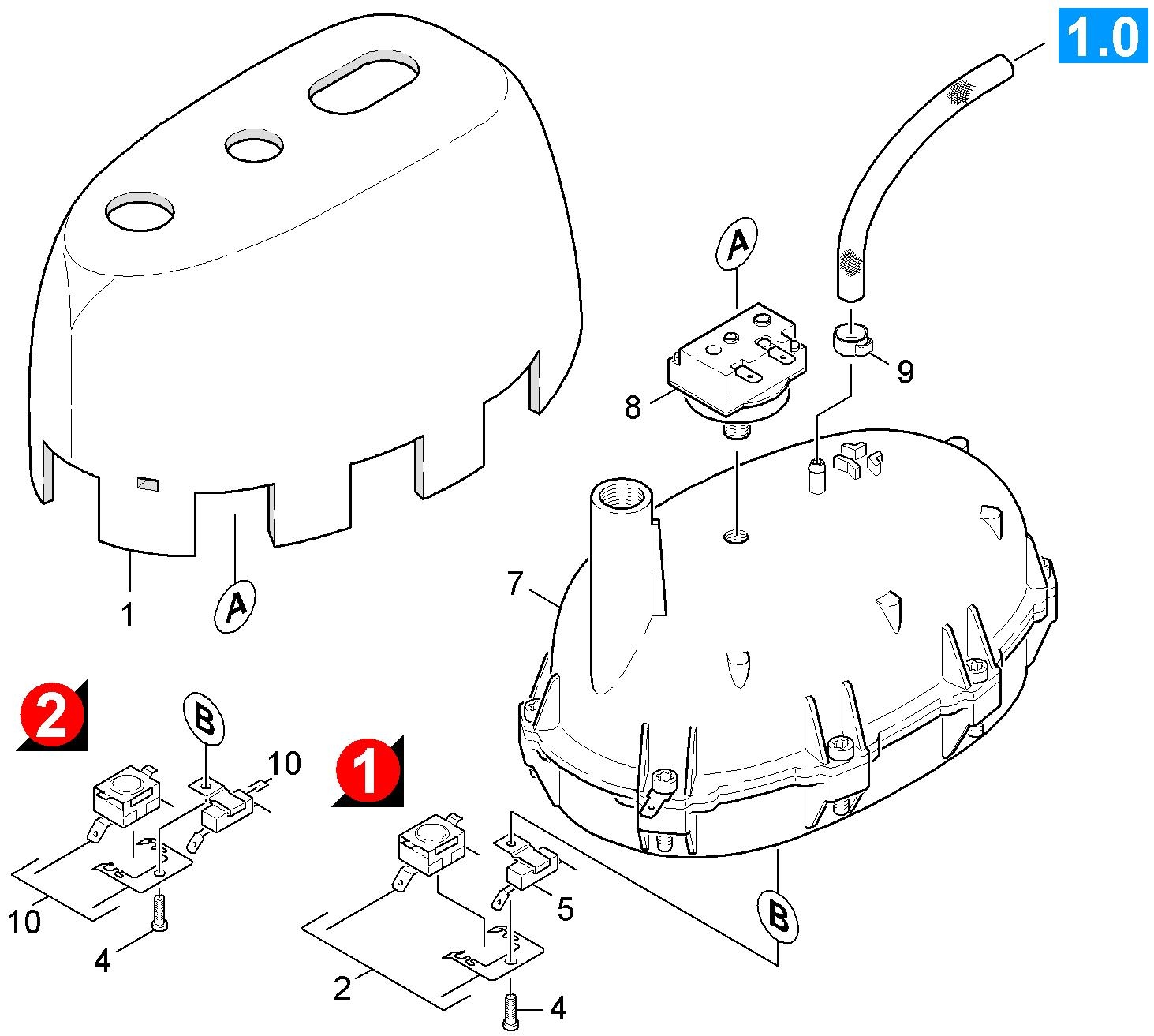 1.0

A

9

8

7

1

A

2

B

10

1

10

4

5

B

2

4