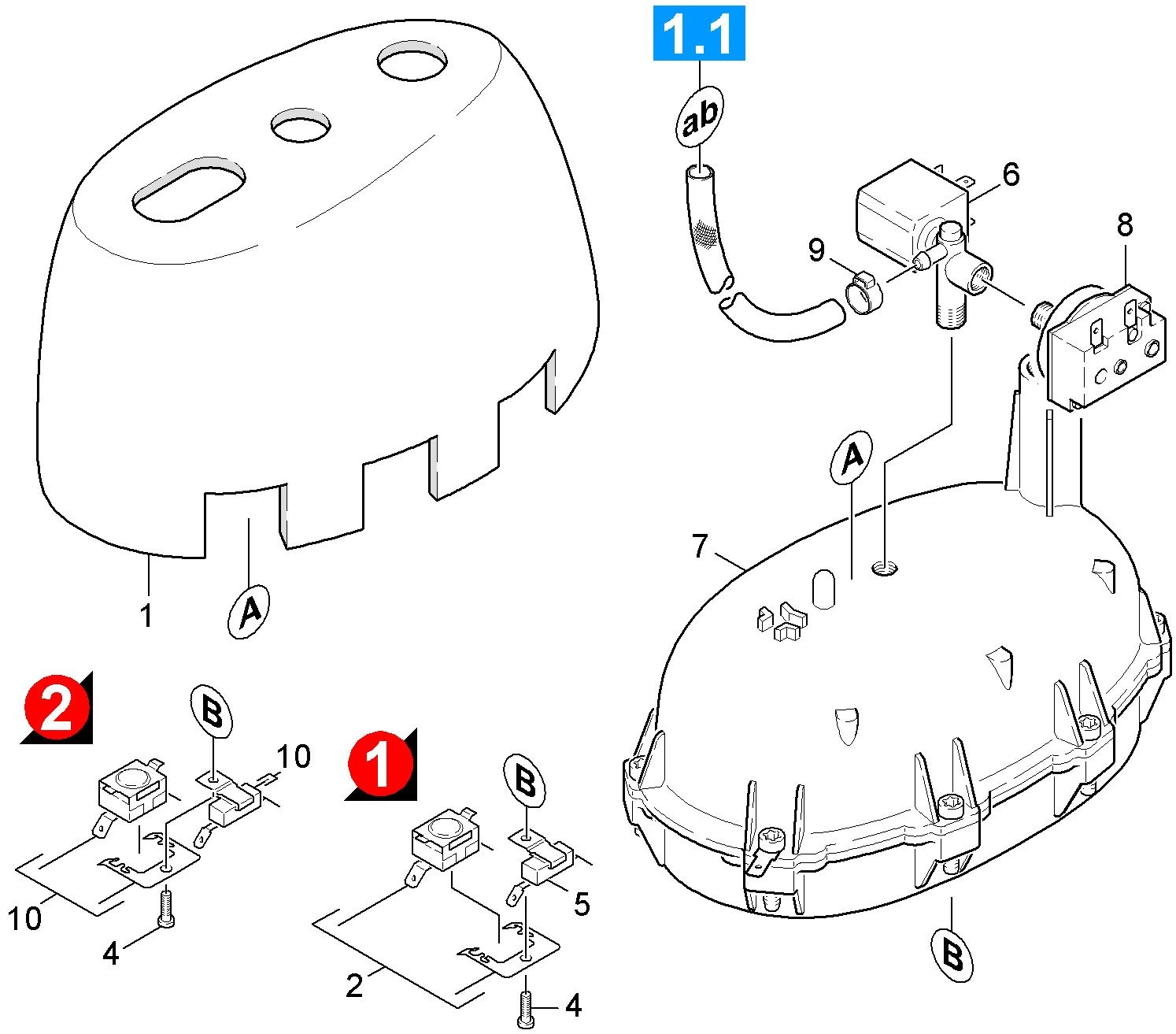 1.1

ab

6

8

9

A

7

1

A

2

B

10

10

4

1

B

5

2

4

B