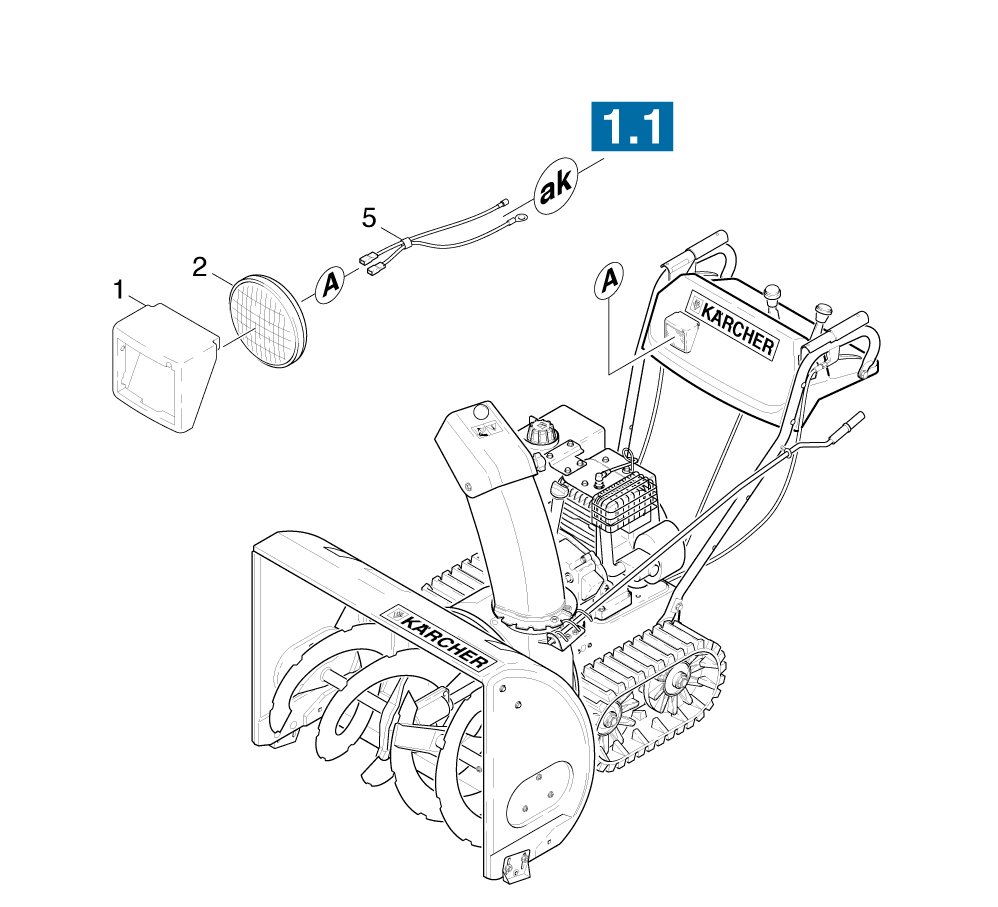 1.1

ak

5

2

1

A

A

KARCHER

KARCHER