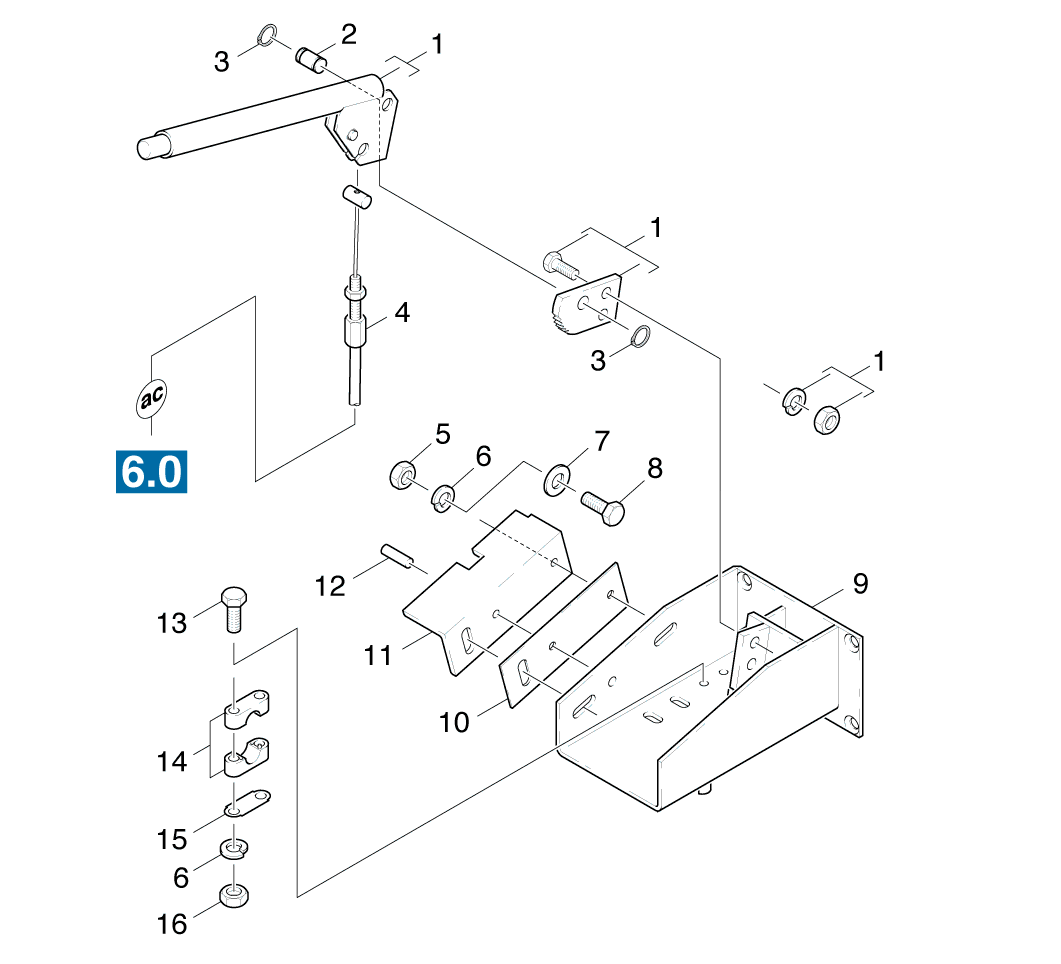 3
2
1
1
4
3
1
ac
6.0
5
6
7
8
12
9
13
11
10
14
15
6
16