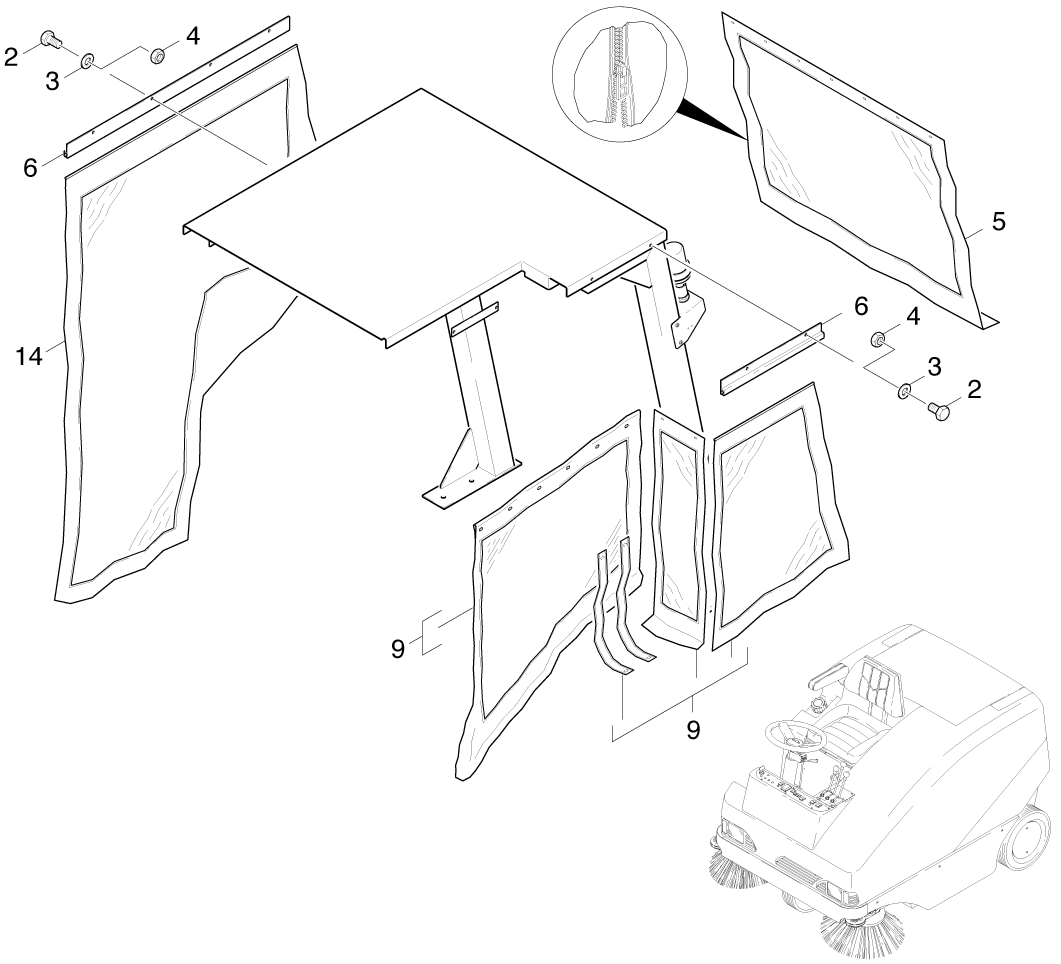 2
4
3
6
14
5
6
4
3
2
9
9