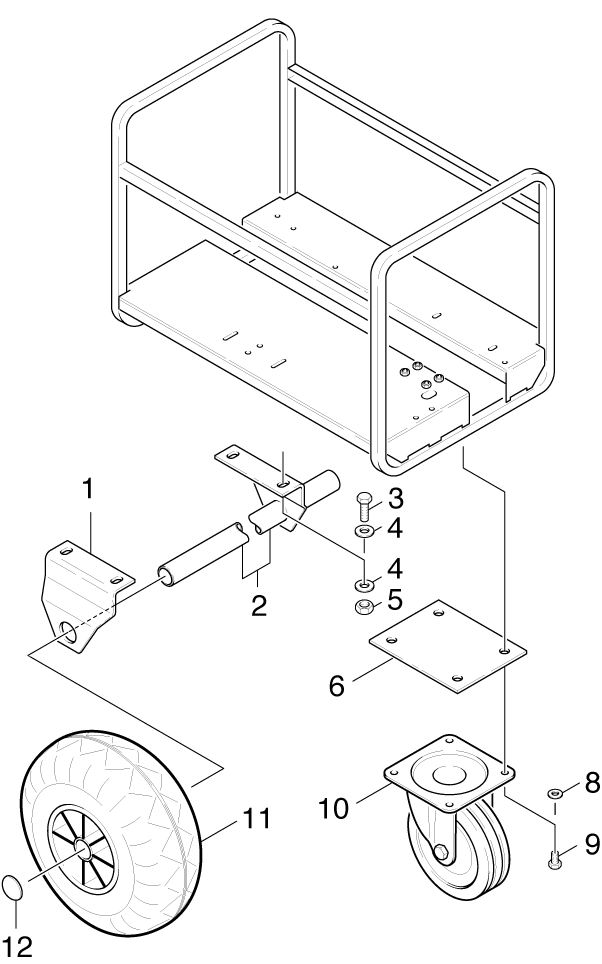 1
2
3
4
4
5
6
8
9
10
11
12