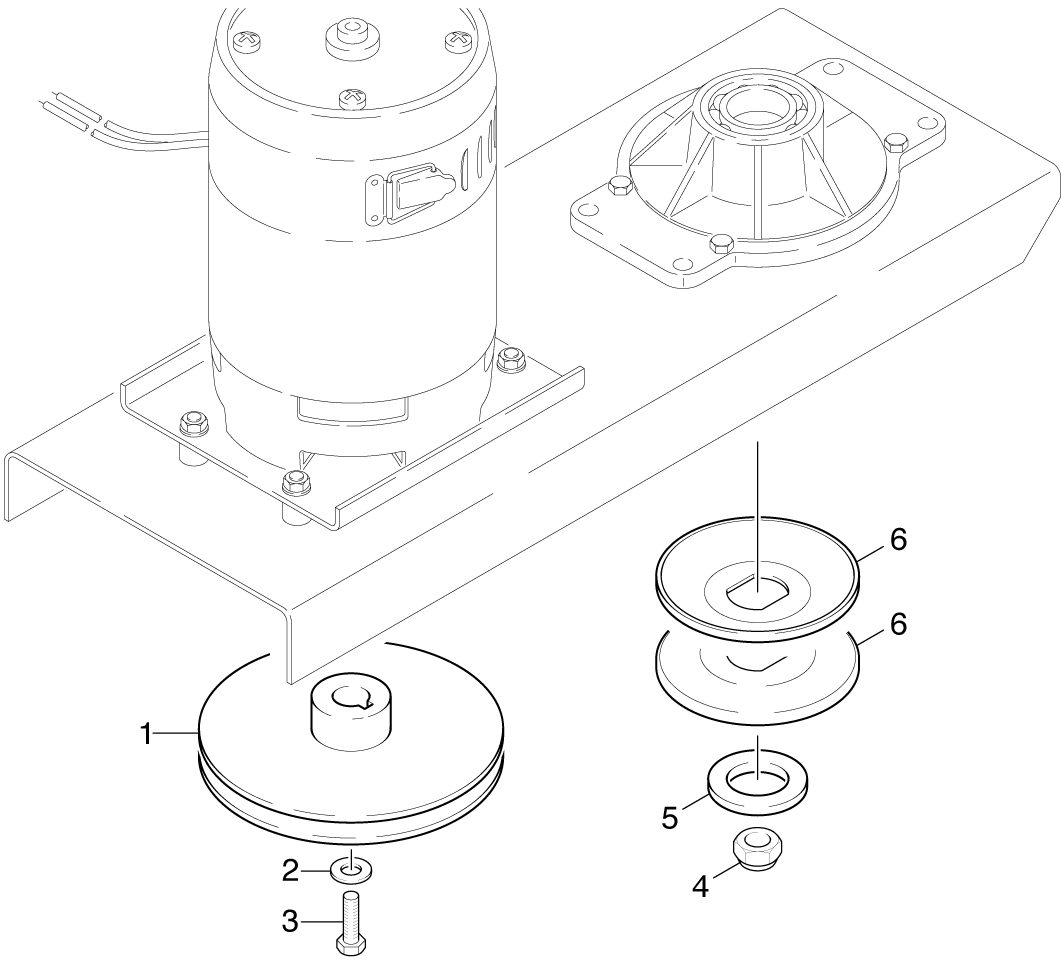 6
6
1
5
2
4
3