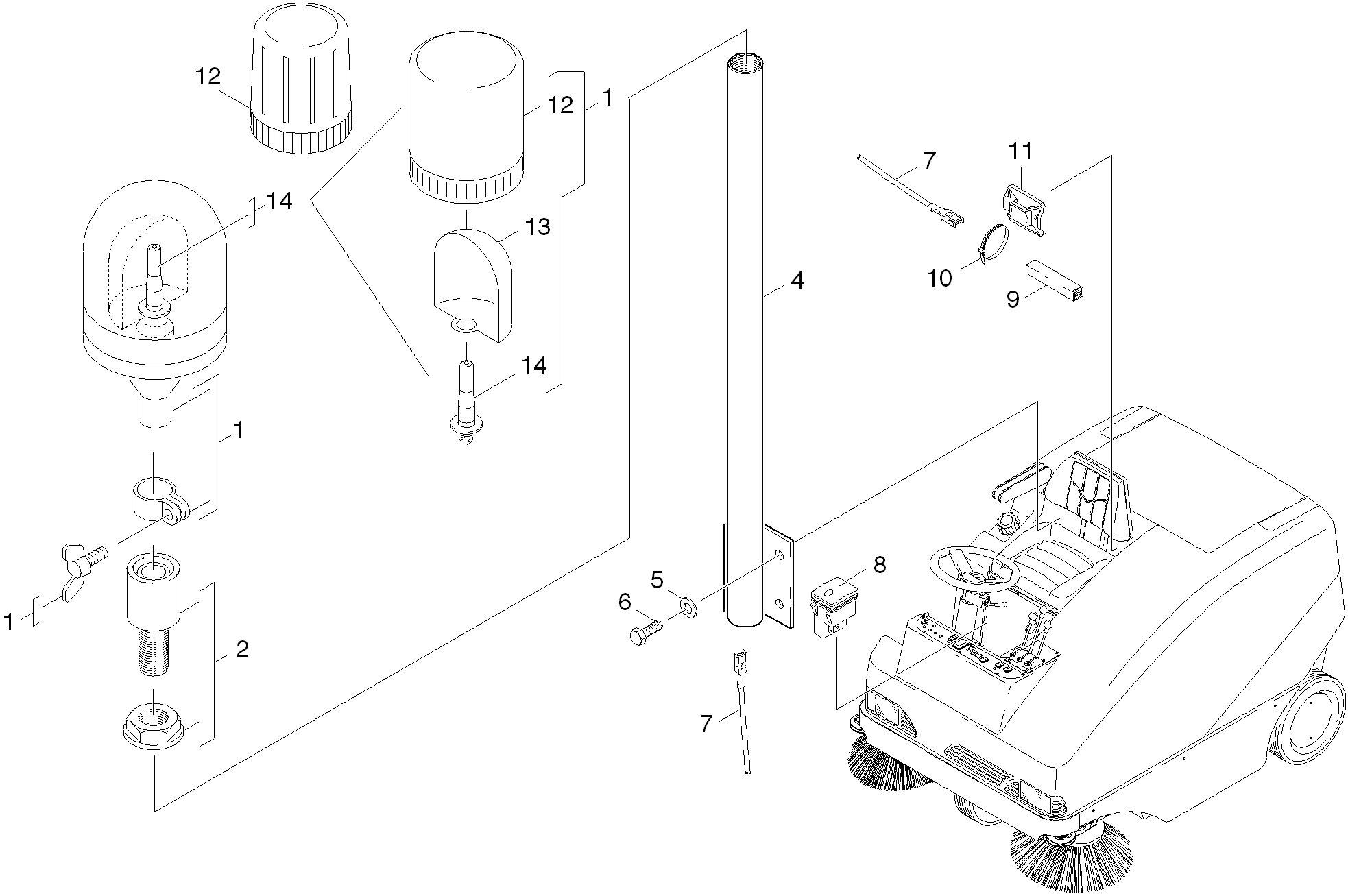 12
12
1
14
13
14
1
1
2
4
7
11
10
9
5
6
8
7