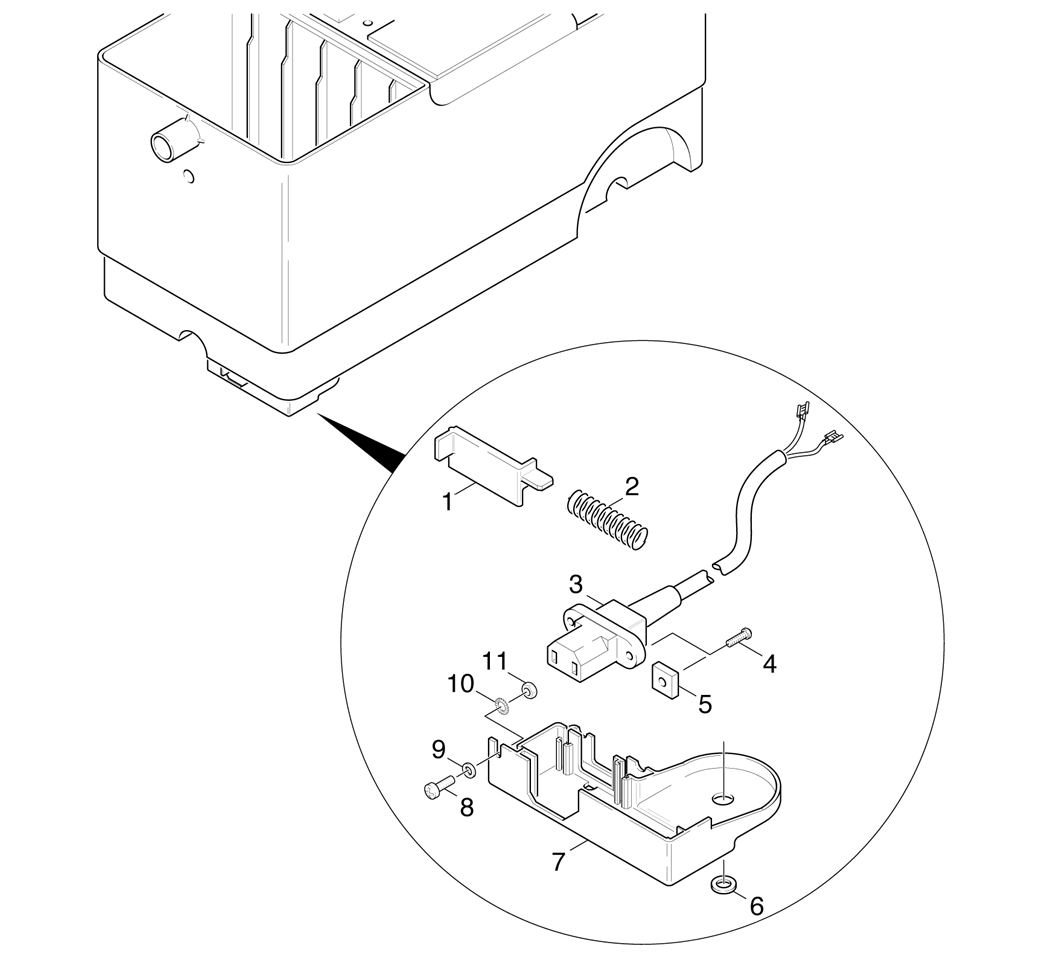 1
2
3
4
5
11
10
9
8
7
6