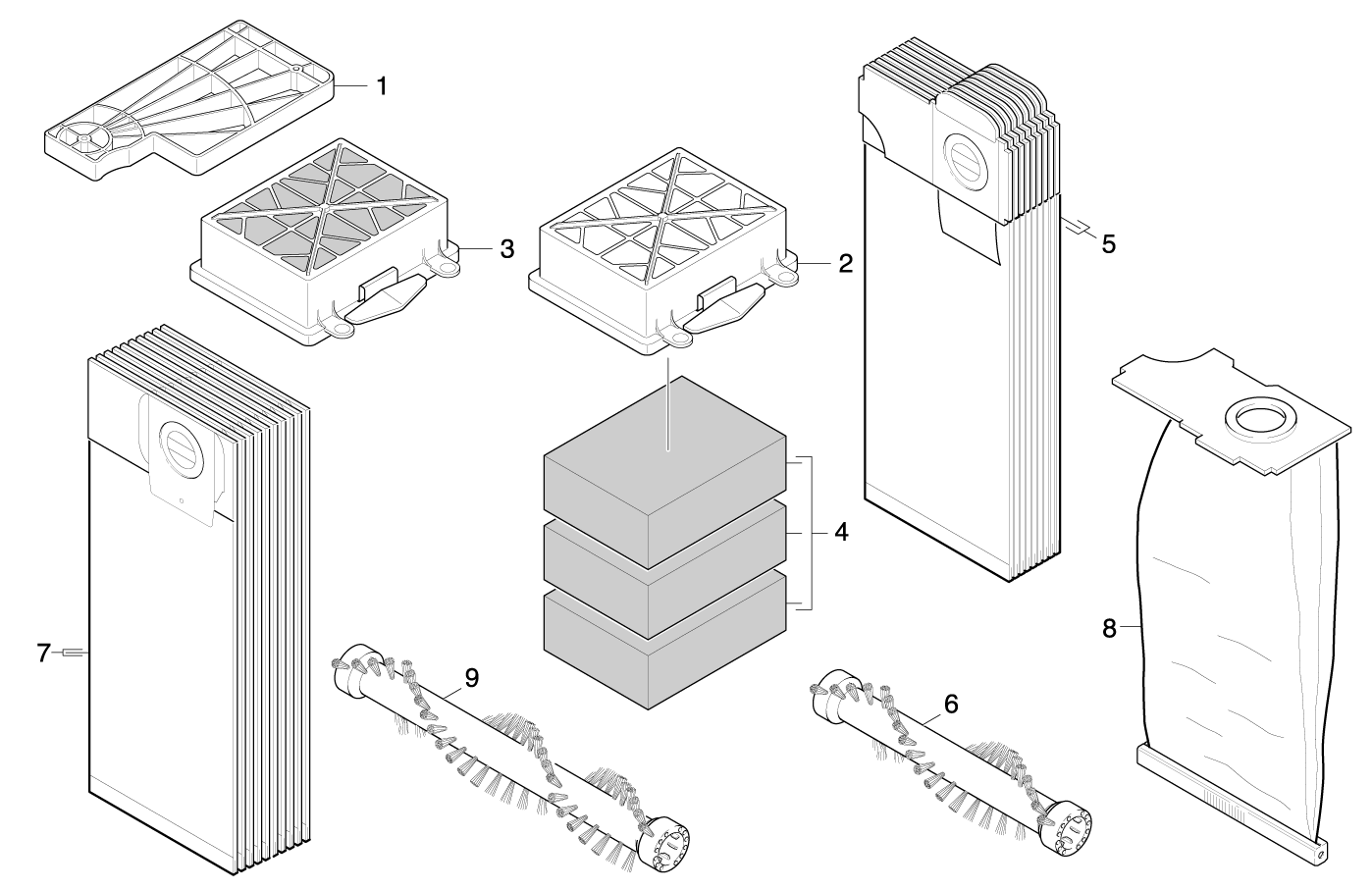 1
3
2
5
4
7
9
6
8