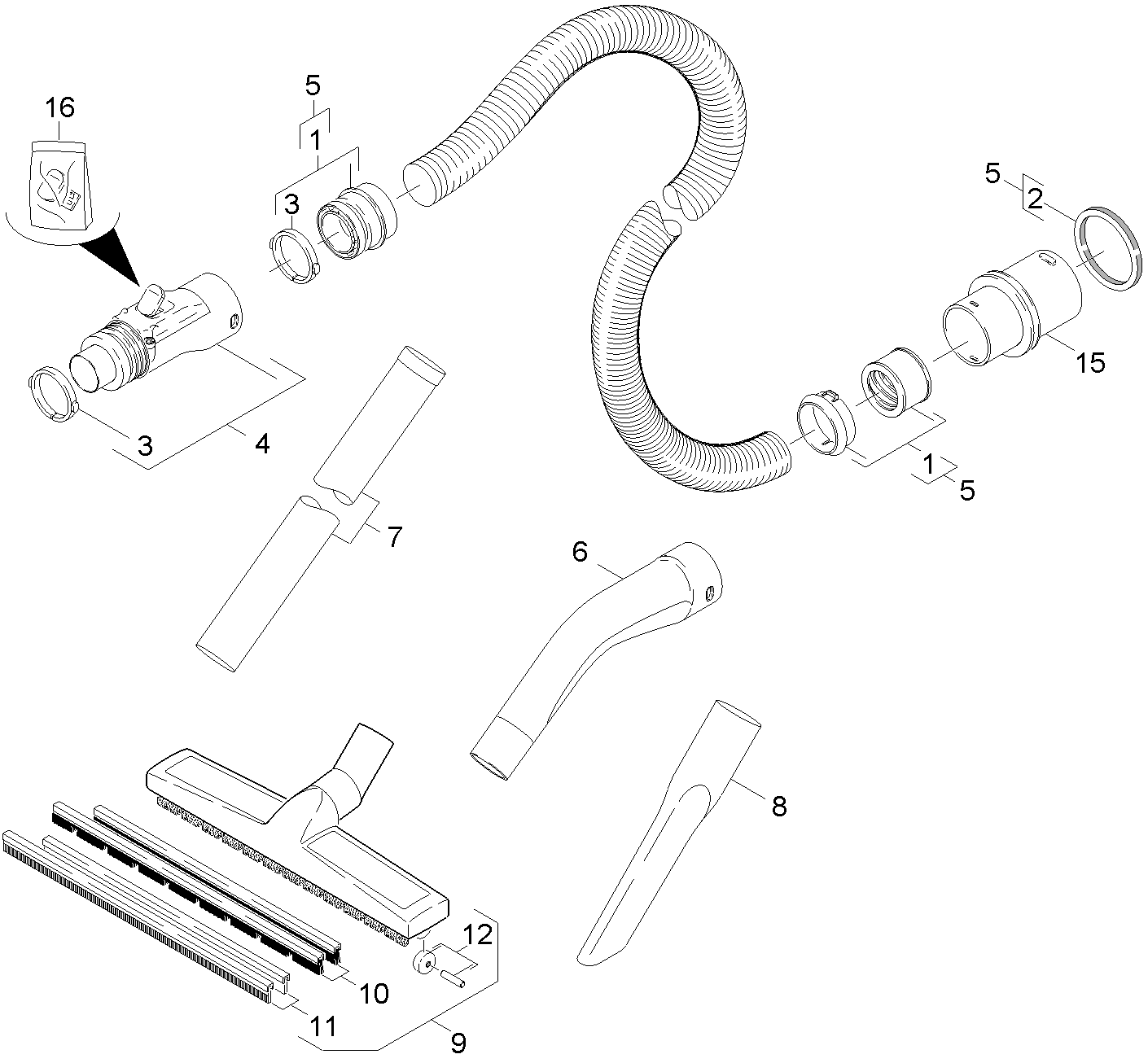 16
5
1
3
5
2
15
3
4
7
1
5
6
8
12
10
11
9