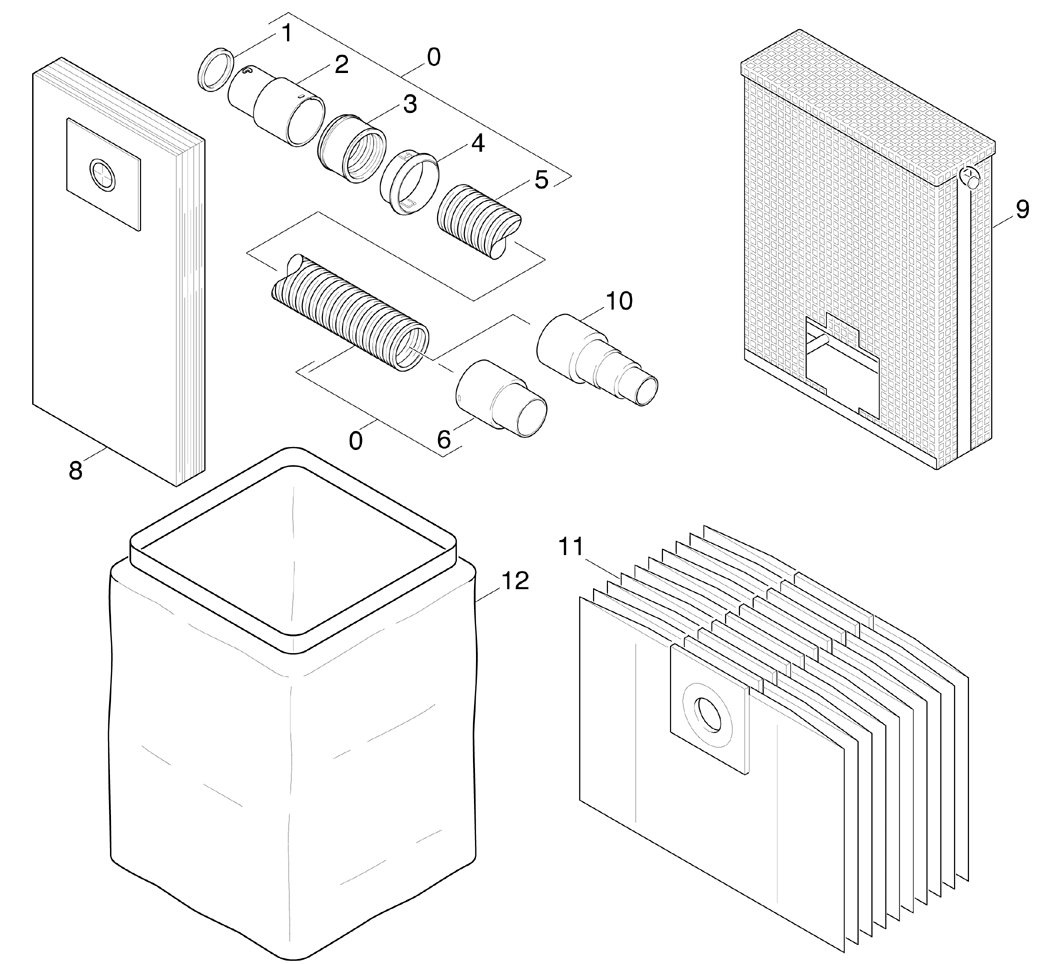 1
2
0
3
4
5
9
10
0
6
8
11
12