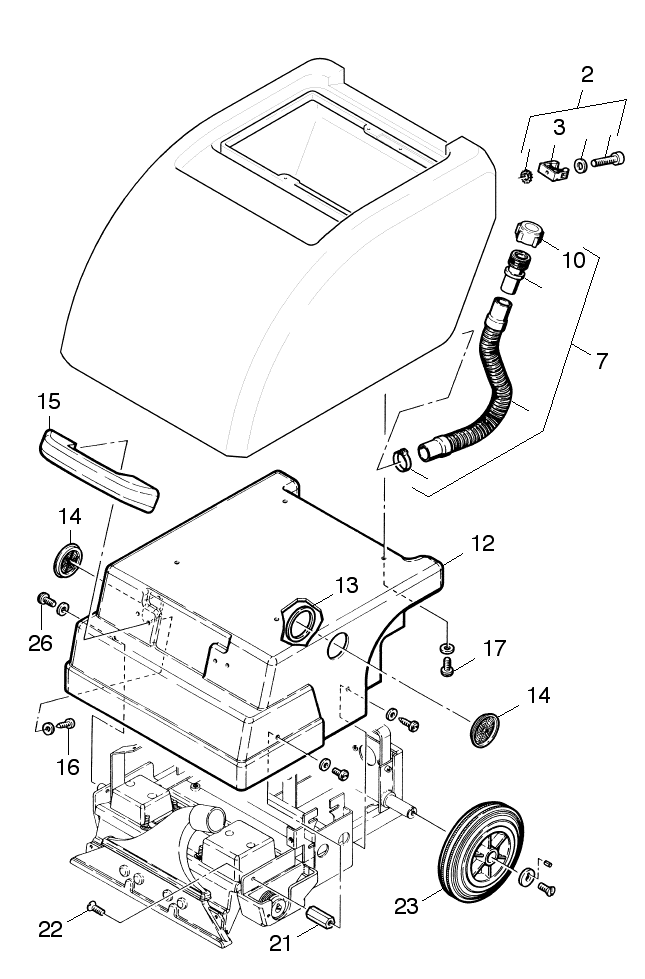 2
3
10
7
15
14
12
13
26
17
14
16
23
22
21