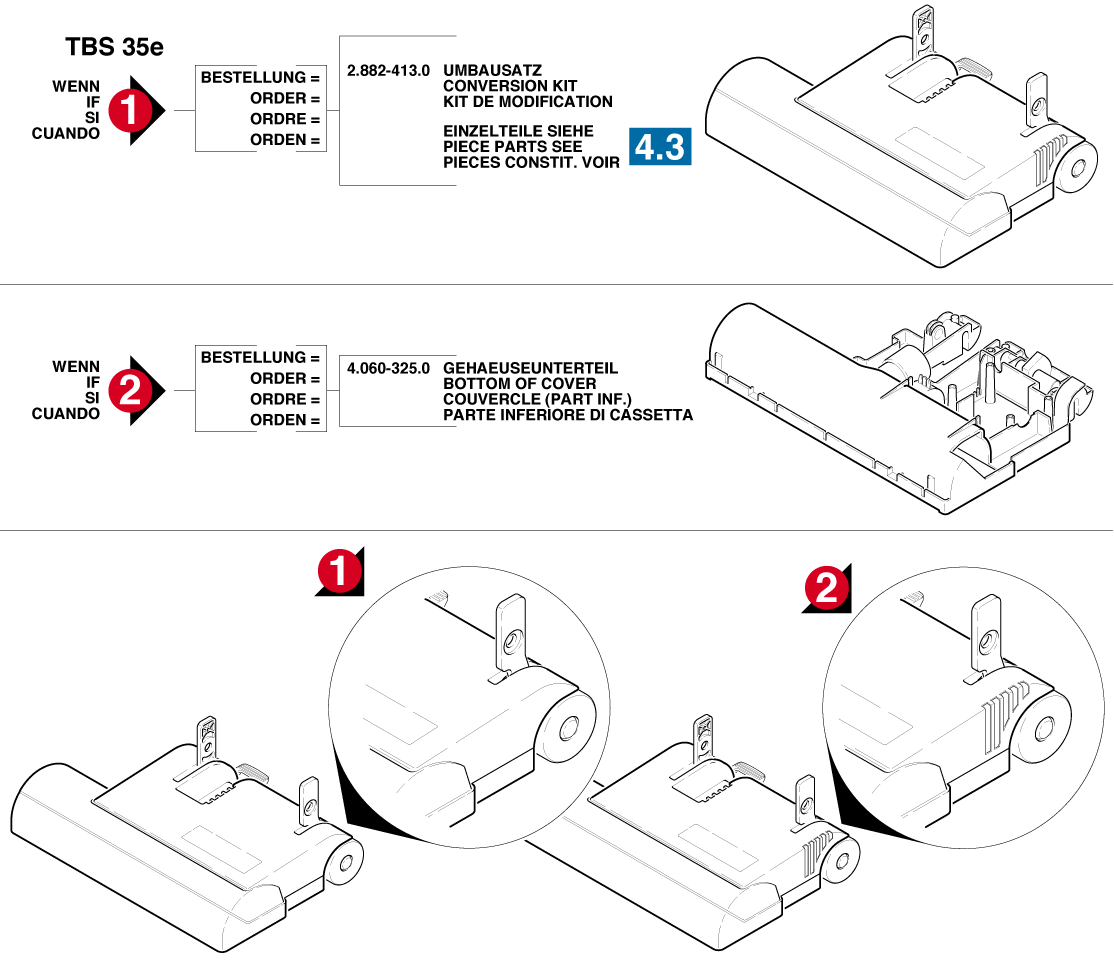 TBS 35e

WENN
IF
SI
CUANDO

1

BESTELLUNG =
ORDER =
ORDRE =
ORDEN =

2.882-413.0 UMBAUSATZ
CONVERSION KIT
KIT DE MODIFICATION

EINZELTEILE SIEHE
PIECE PARTS SEE
PIECES CONSTIT. VOIR

4.3

WENN
IF
SI
CUANDO

2

BESTELLUNG =
ORDER =
ORDRE =
ORDEN =

4.060-325.0 GEHAEUSEUNTERTEIL
BOTTOM OF COVER
COUVERCLE (PART INF.)
PARTE INFERIORE DI CASSETTA

1

2