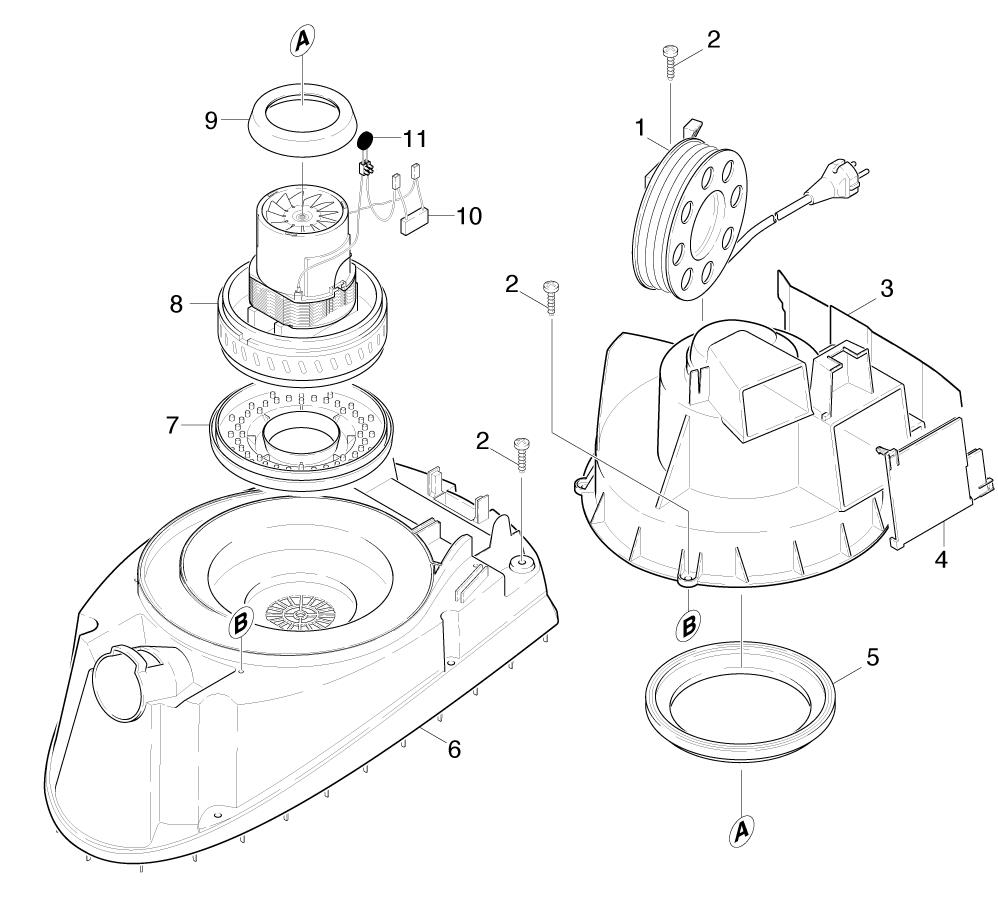 A
9
11
10
8
7
2
B
6
2
1
2
3
4
B
5
A