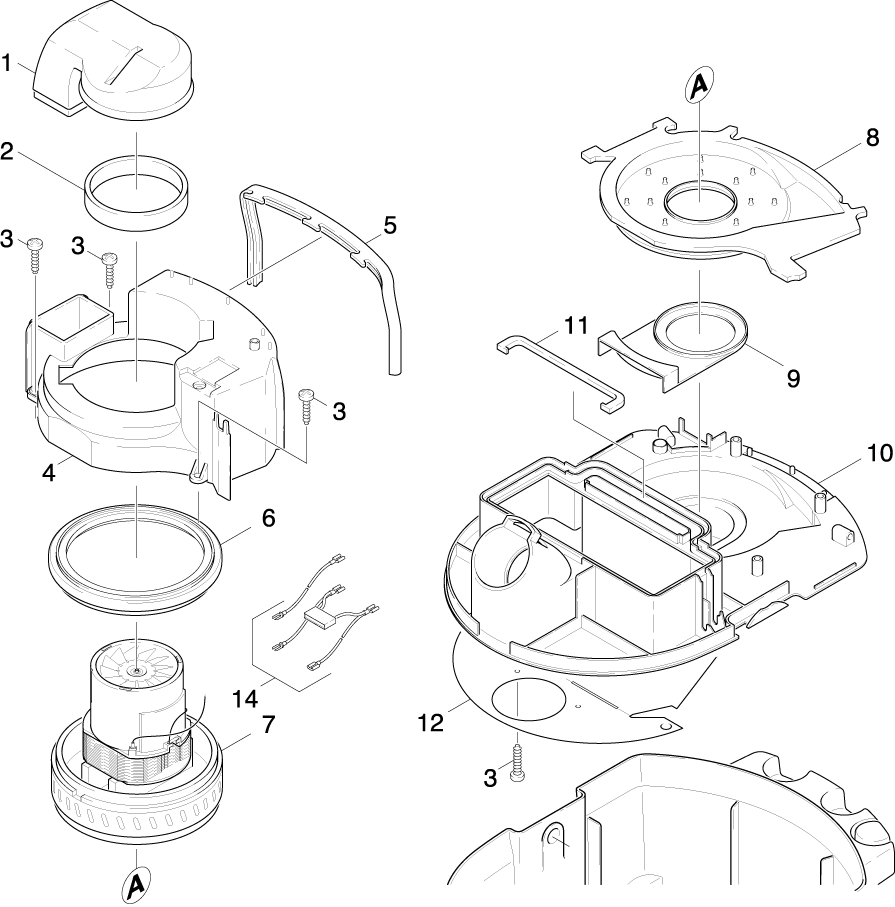 1
2
3
3
5
3
4
6
14
7
A
A
8
11
9
10
12
3