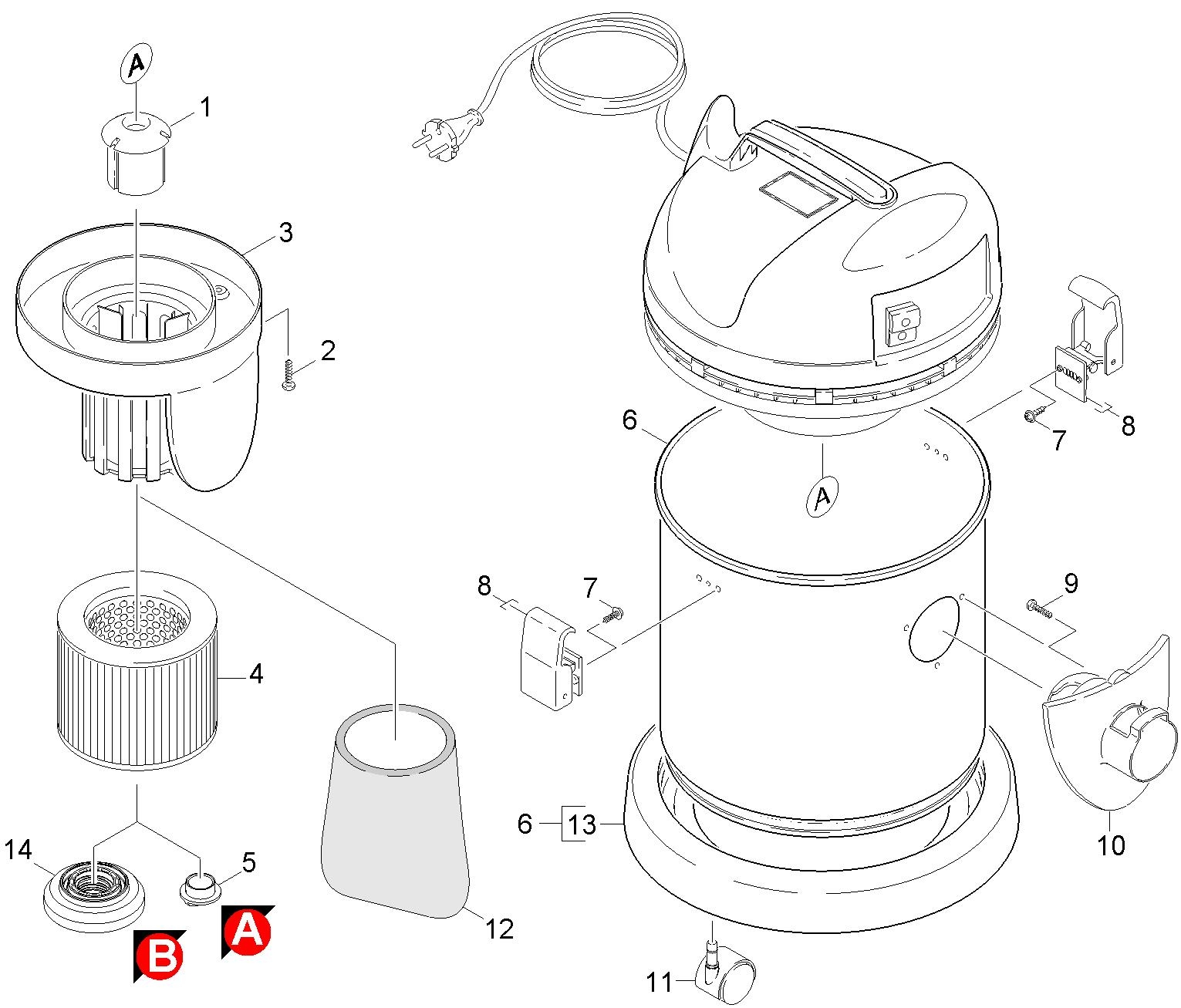 A
1
3
2
4
14
5
B
A
12
6
A
8
7
8
7
9
10
6
13
11