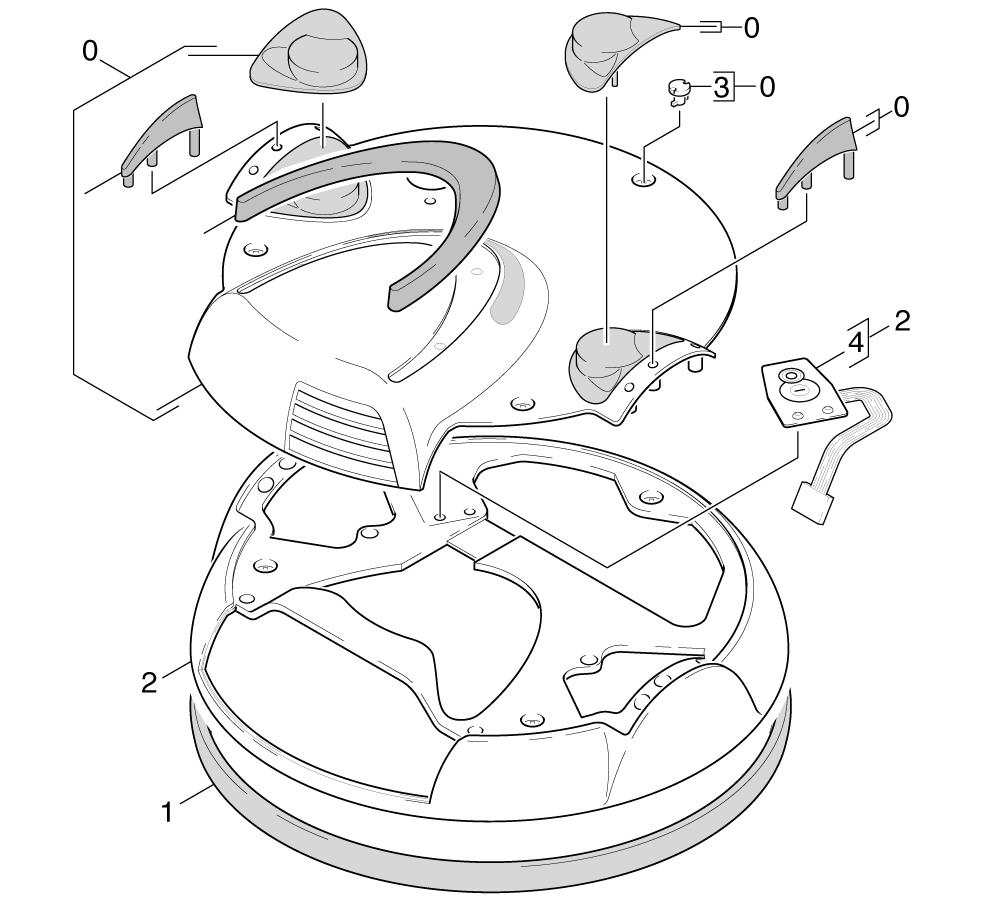 0
0
3
0
0
4
2
2
1