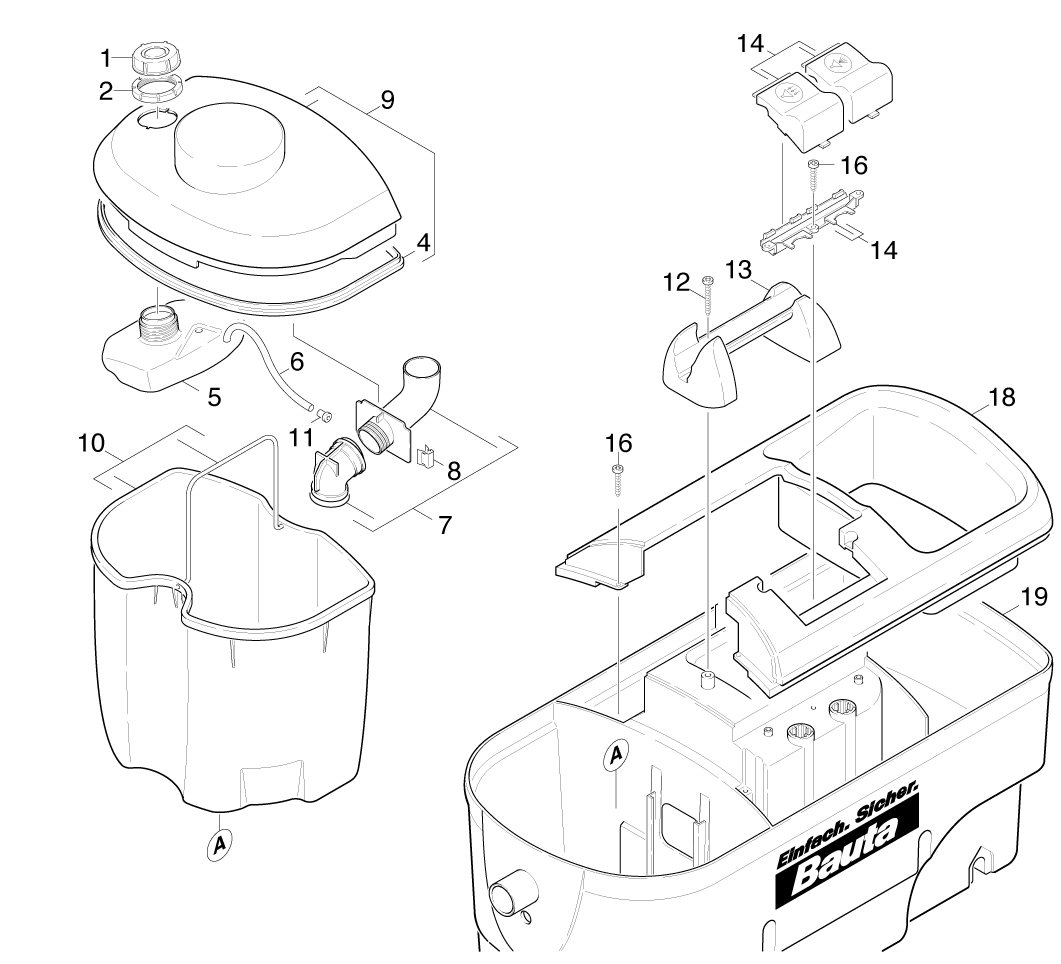 1
2
9
4
5
6
11
8
7
10
A
14
16
14
12
13
18
16
19
A
Einfach. Sicher.
Bauta