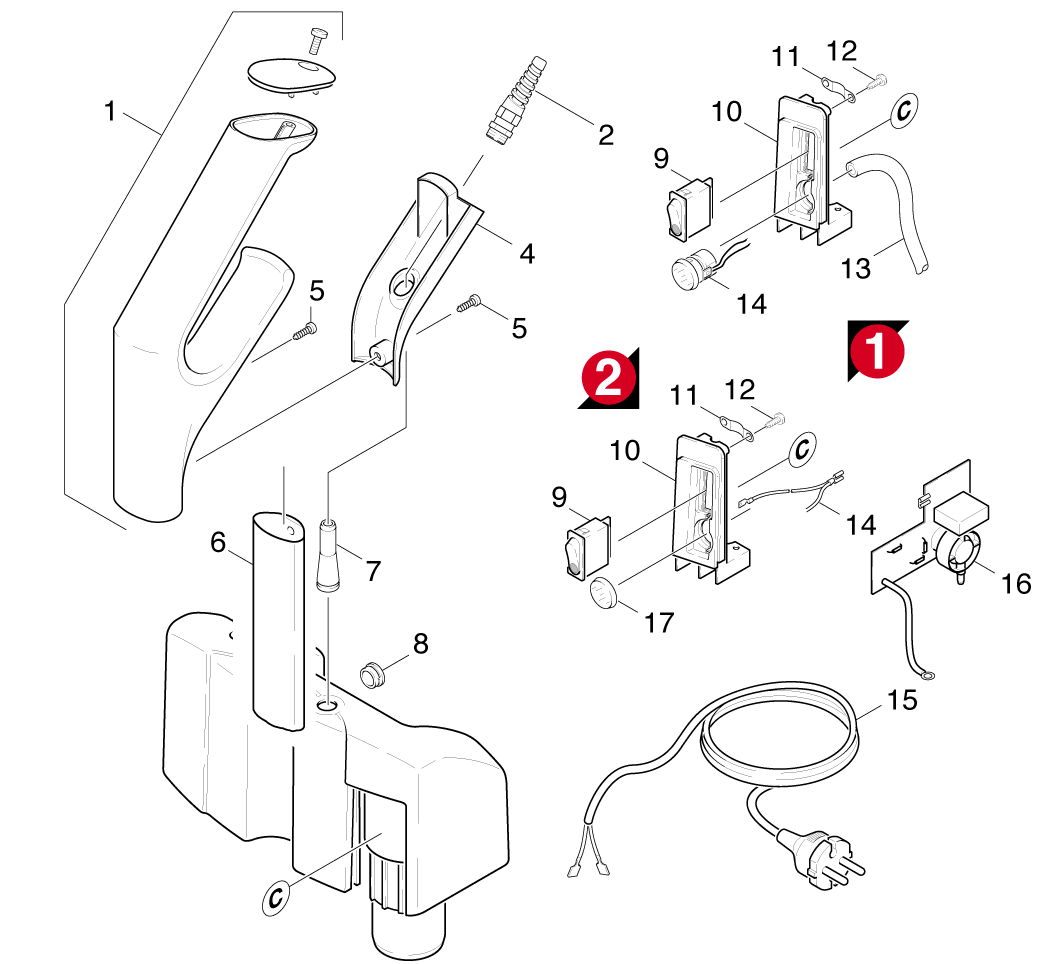 1
2
4
5
5
6
7
8
C
11
12
10
C
9
13
14
1
2
11
12
10
C
9
14
17
16
15