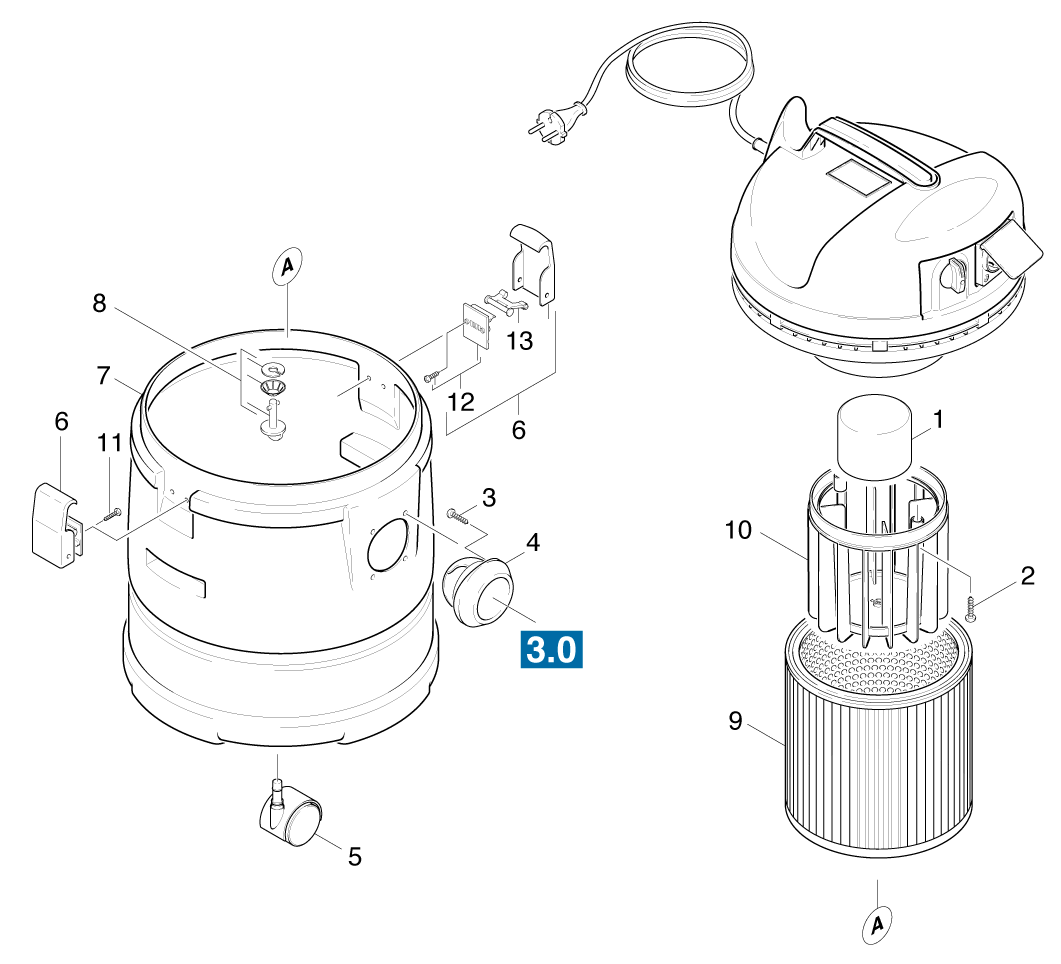 A
8
7
6
11
13
12
6
3
4
3.0
5
1
10
2
9
A