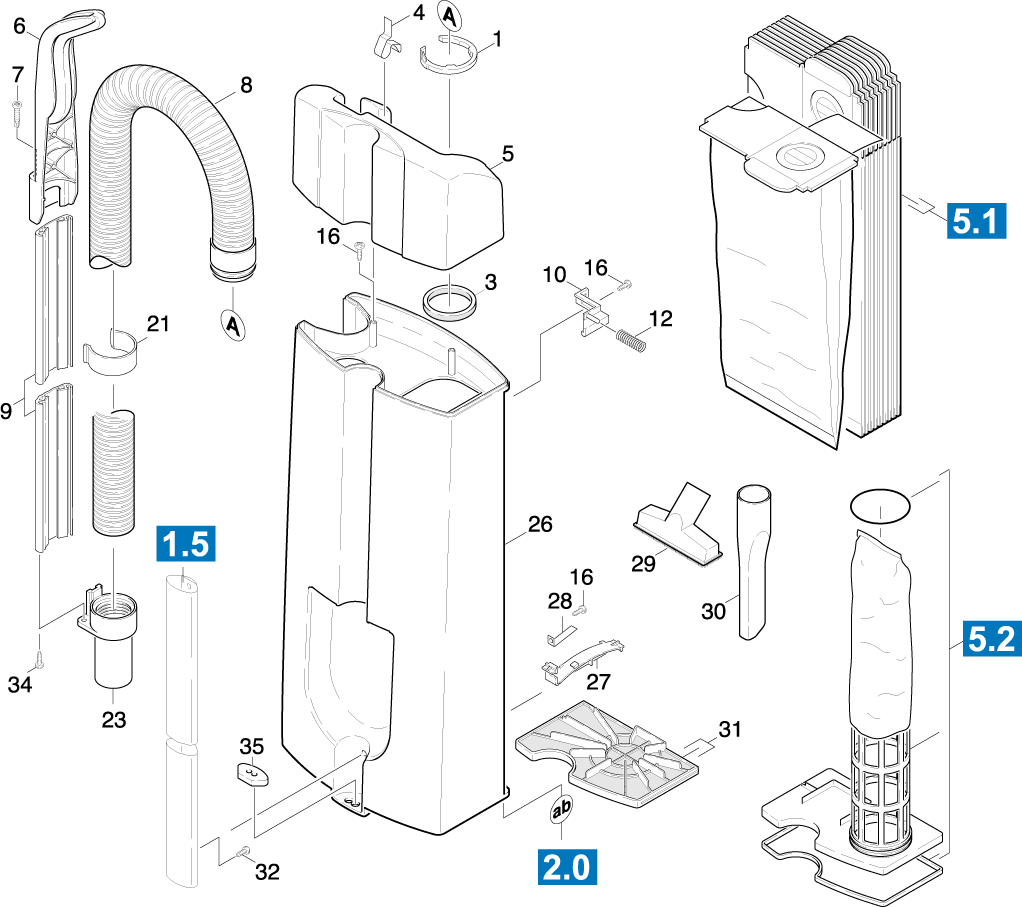 6
7
8
4
A
1
5
5.1
16
3
10
16
12
A
21
9
26
1.5
29
30
16
28
27
5.2
34
23
35
31
ab
32
2.0