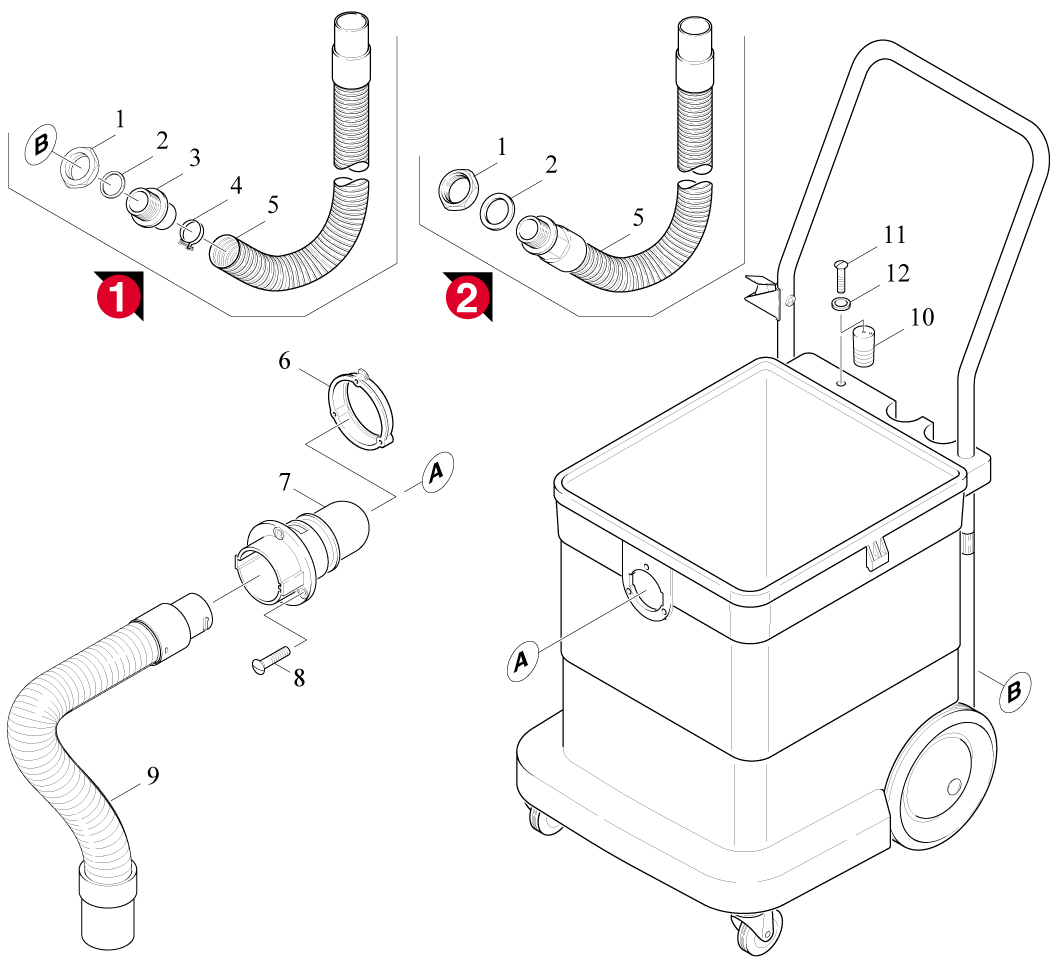 B
1
2
3
4
5
1
1
2
5
2
11
12
10
6
A
7
8
9
A
B