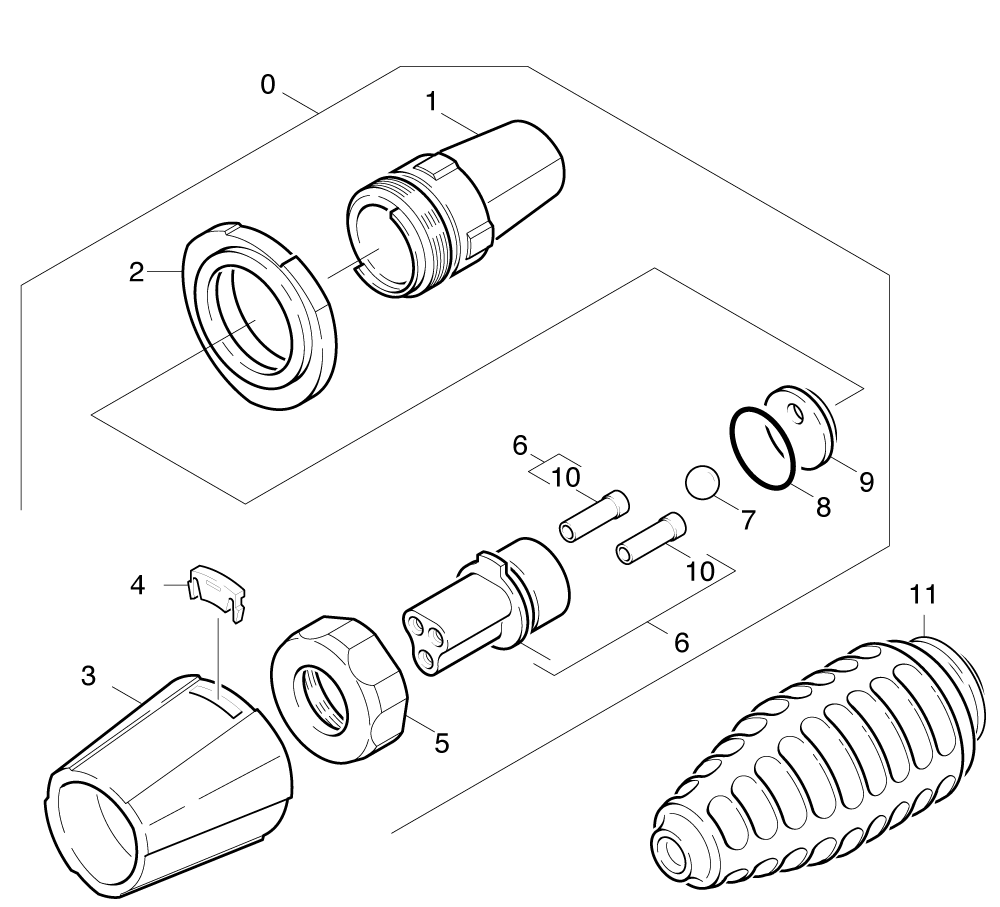 0
1
2
6
10
9
8
7
10
6
4
3
5
11