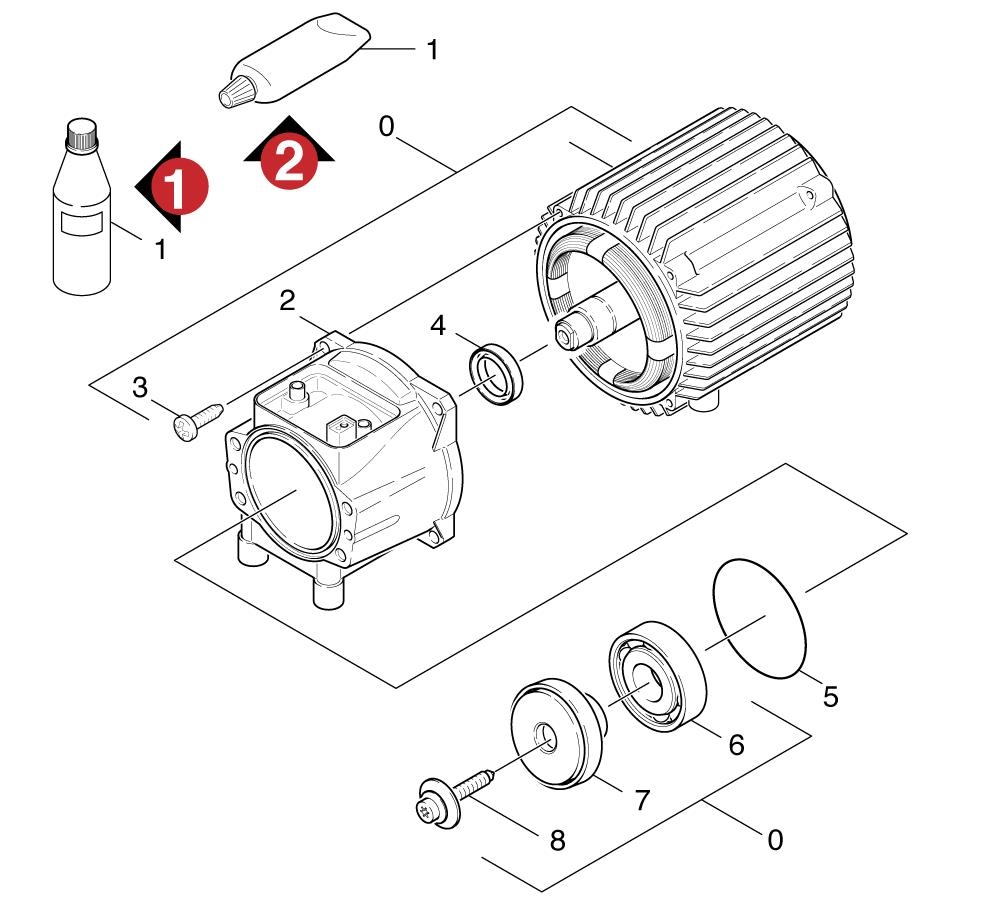 1
0
1
2
1
2
4
3
5
6
7
8
0