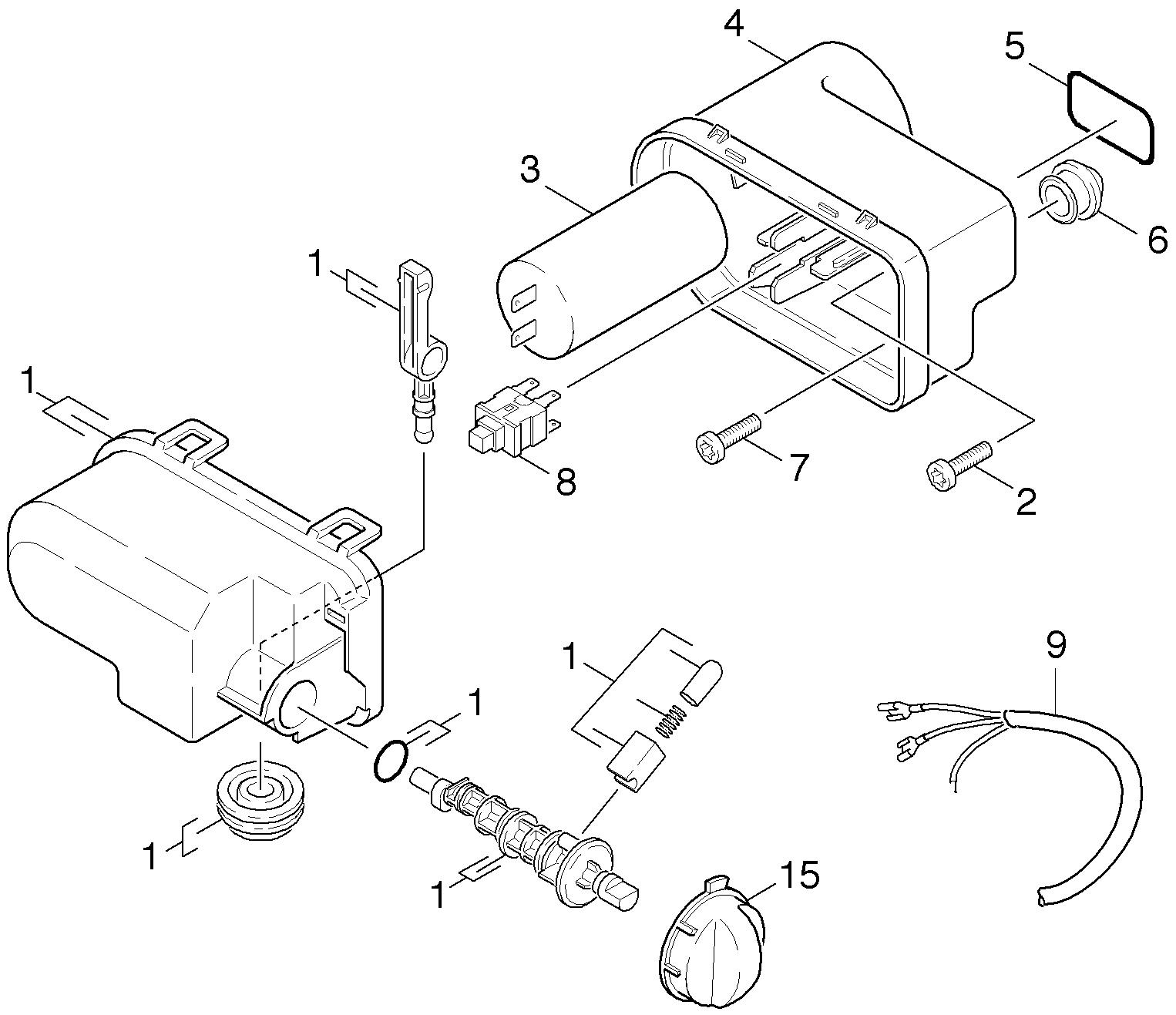 4
5
3
6
1
1
8
7
2
1
9
1
1
1
15