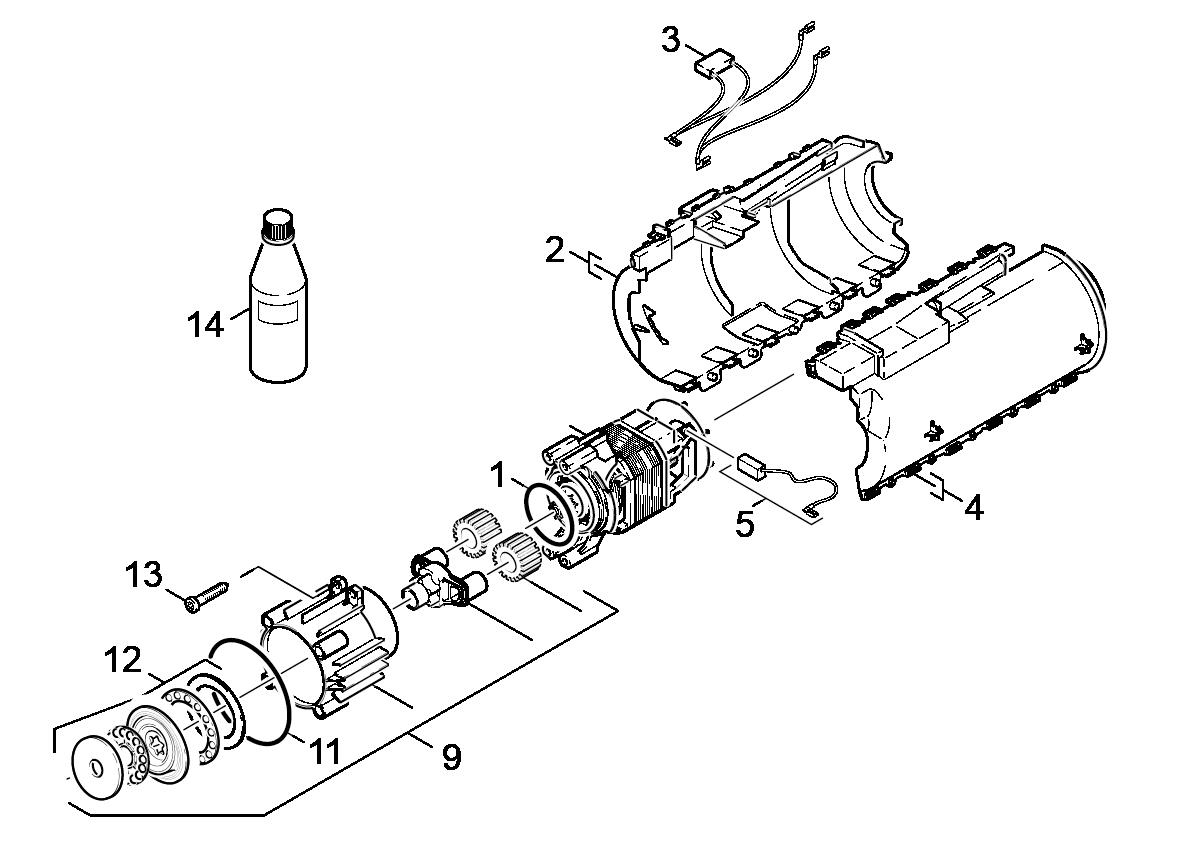 3
2
14
1
5
4
13
12
11
9