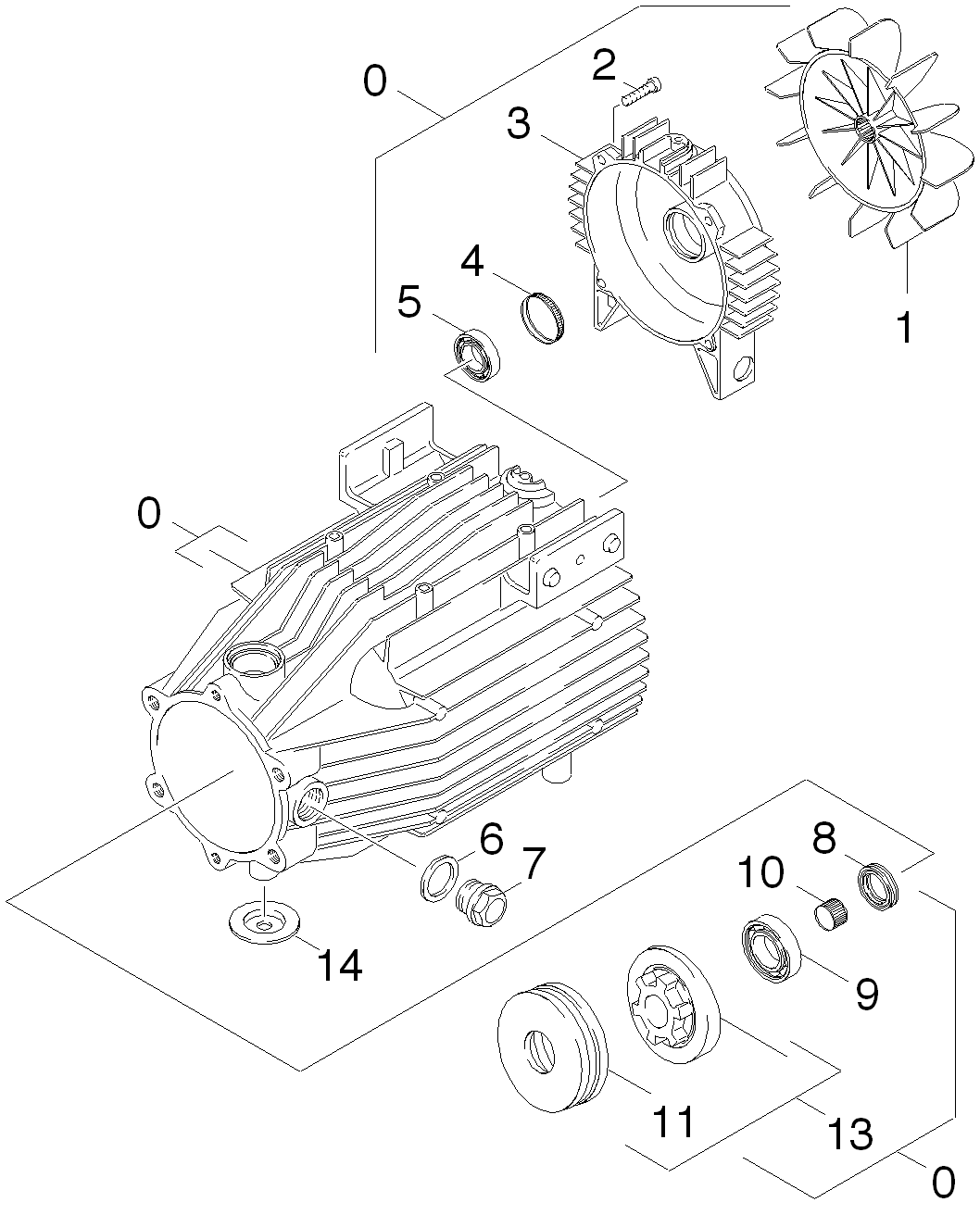 0
2
3
4
5
1
0
6
7
8
10
9
14
11
13
0