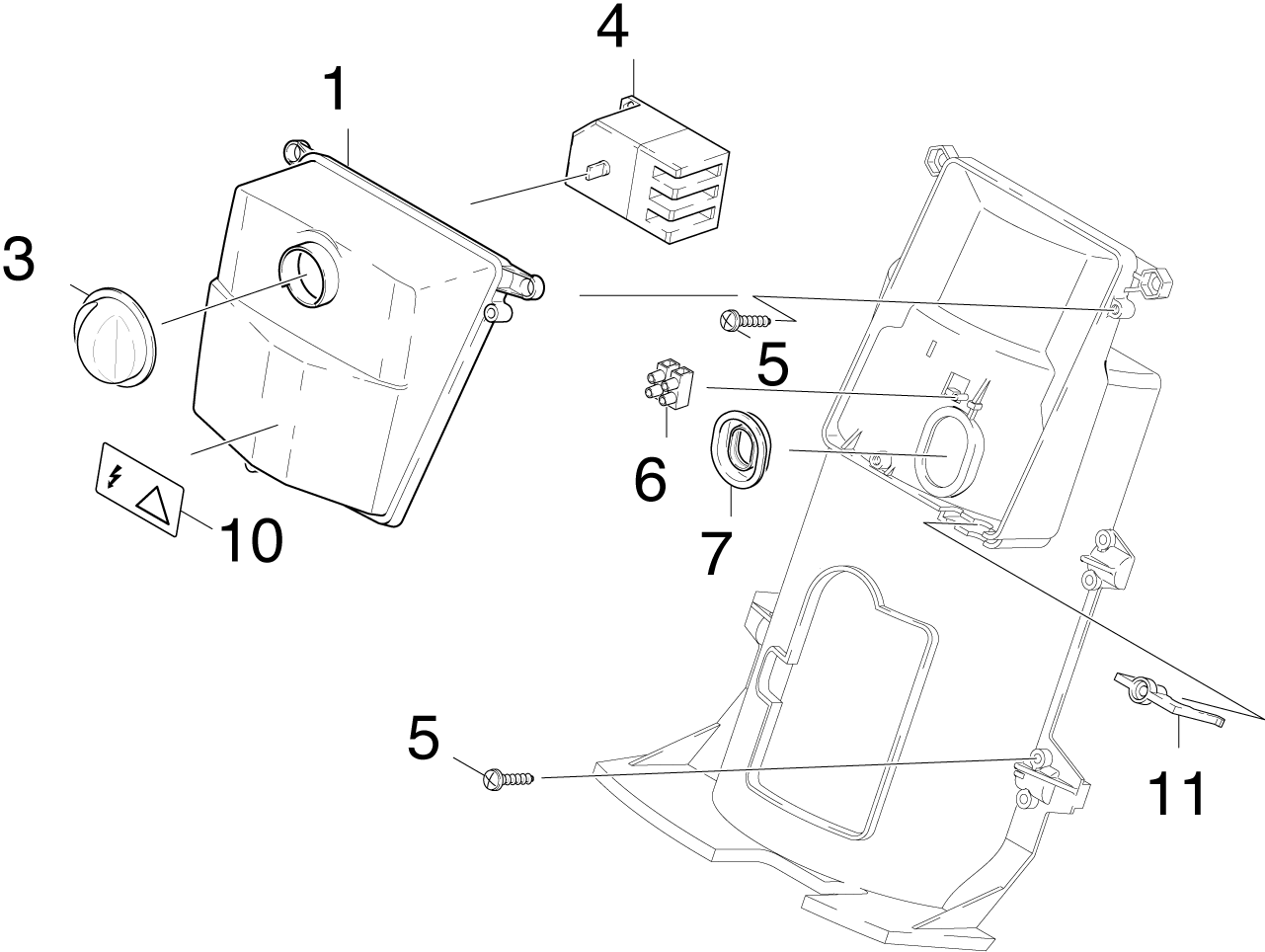 4
1
3
5
6
7
10
5
11