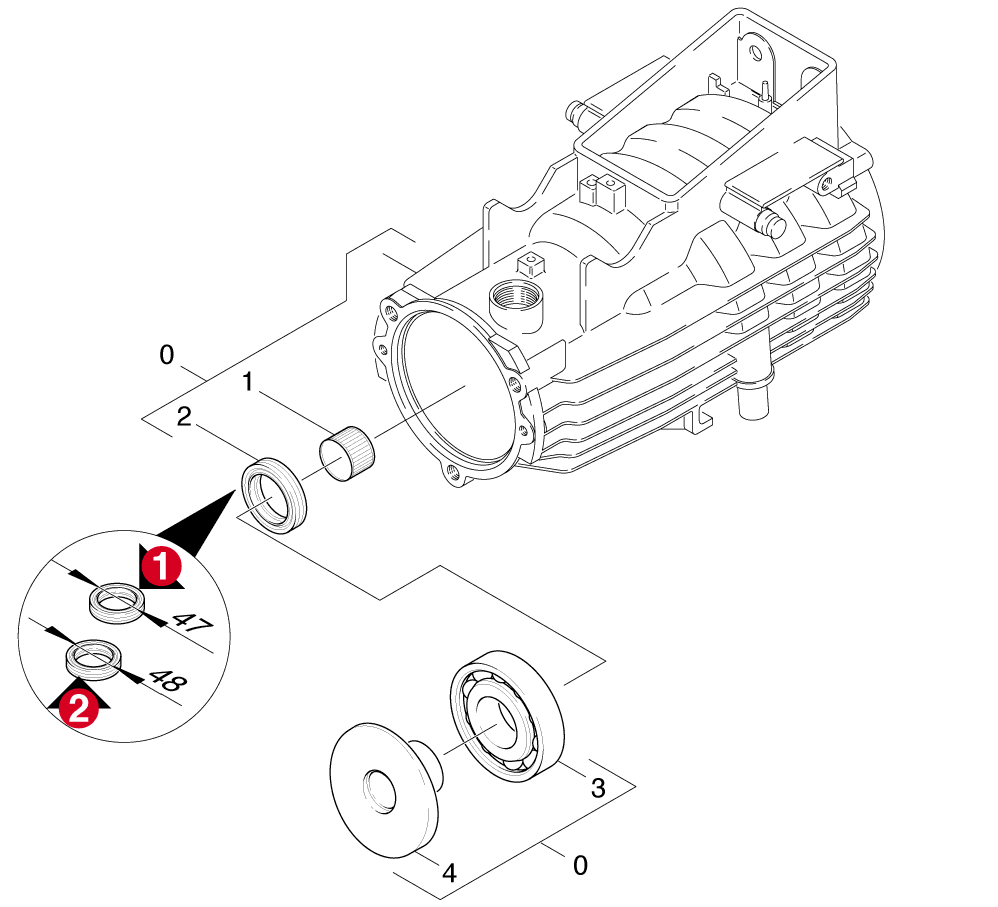 0
1
2
1
47
48
2
3
4
0