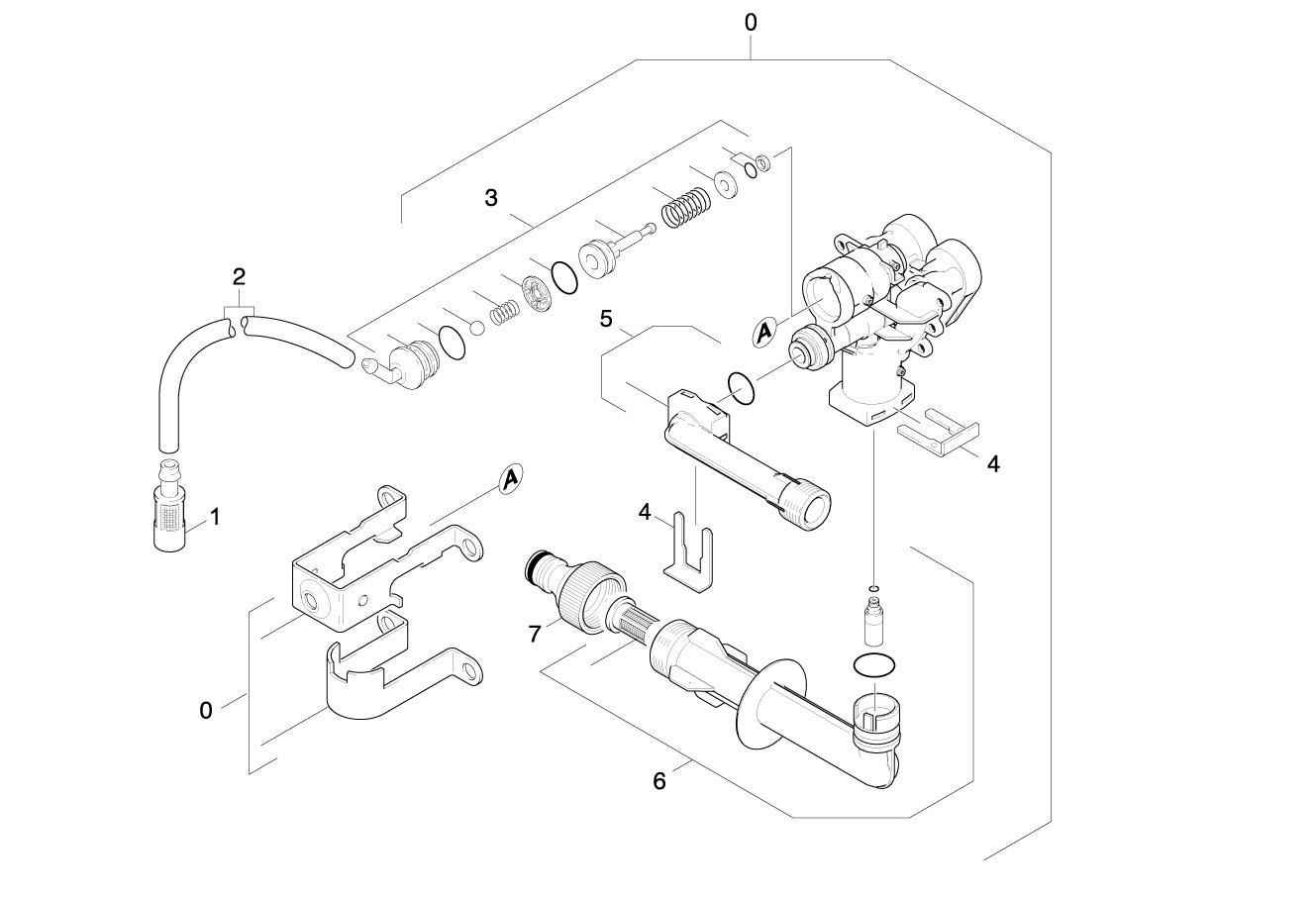 0
3
2
5
A
4
1
A
4
7
0
6