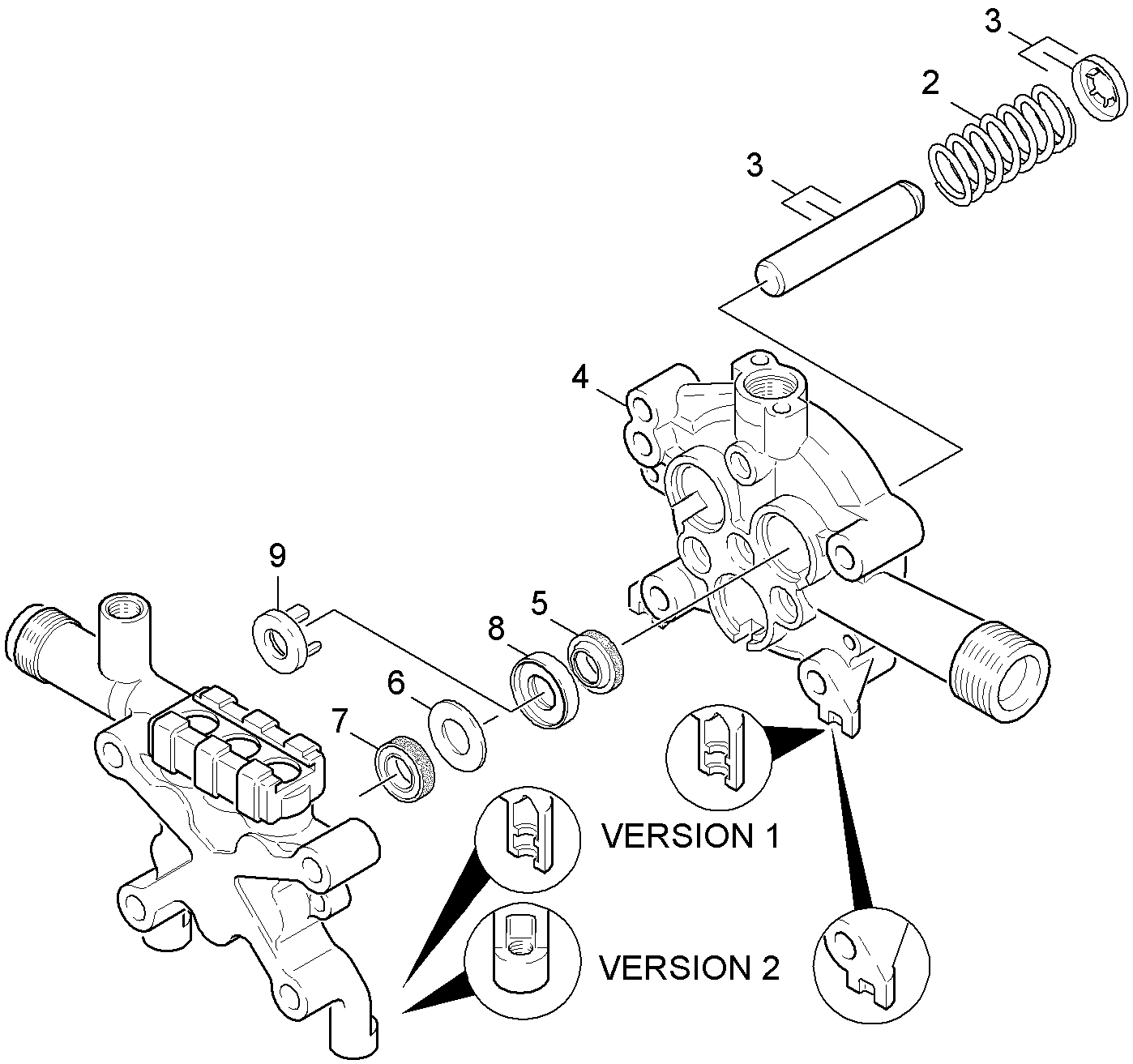 3
2
3
4
9
5
8
6
7
VERSION 1
VERSION 2