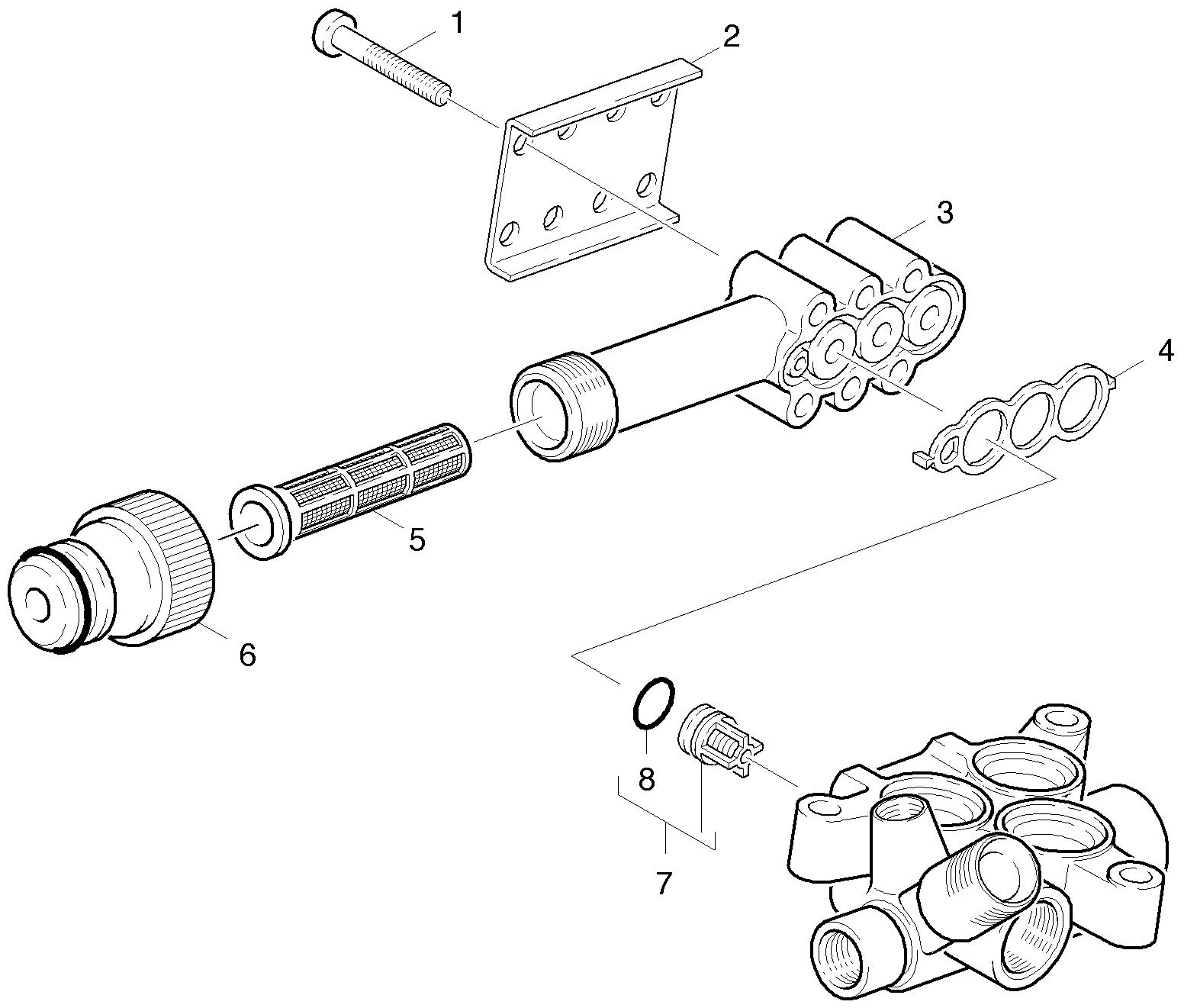 1
2
3
4
5
6
8
7