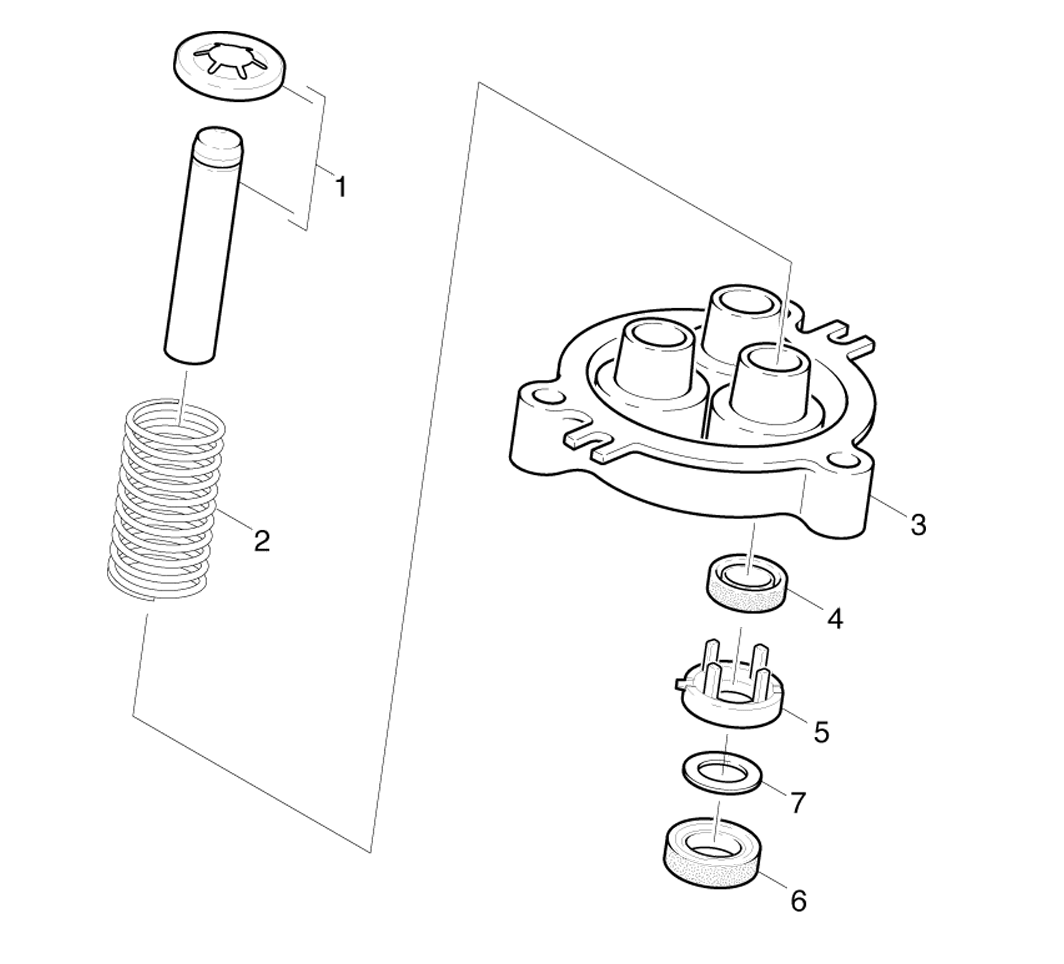 1
2
3
4
5
7
6