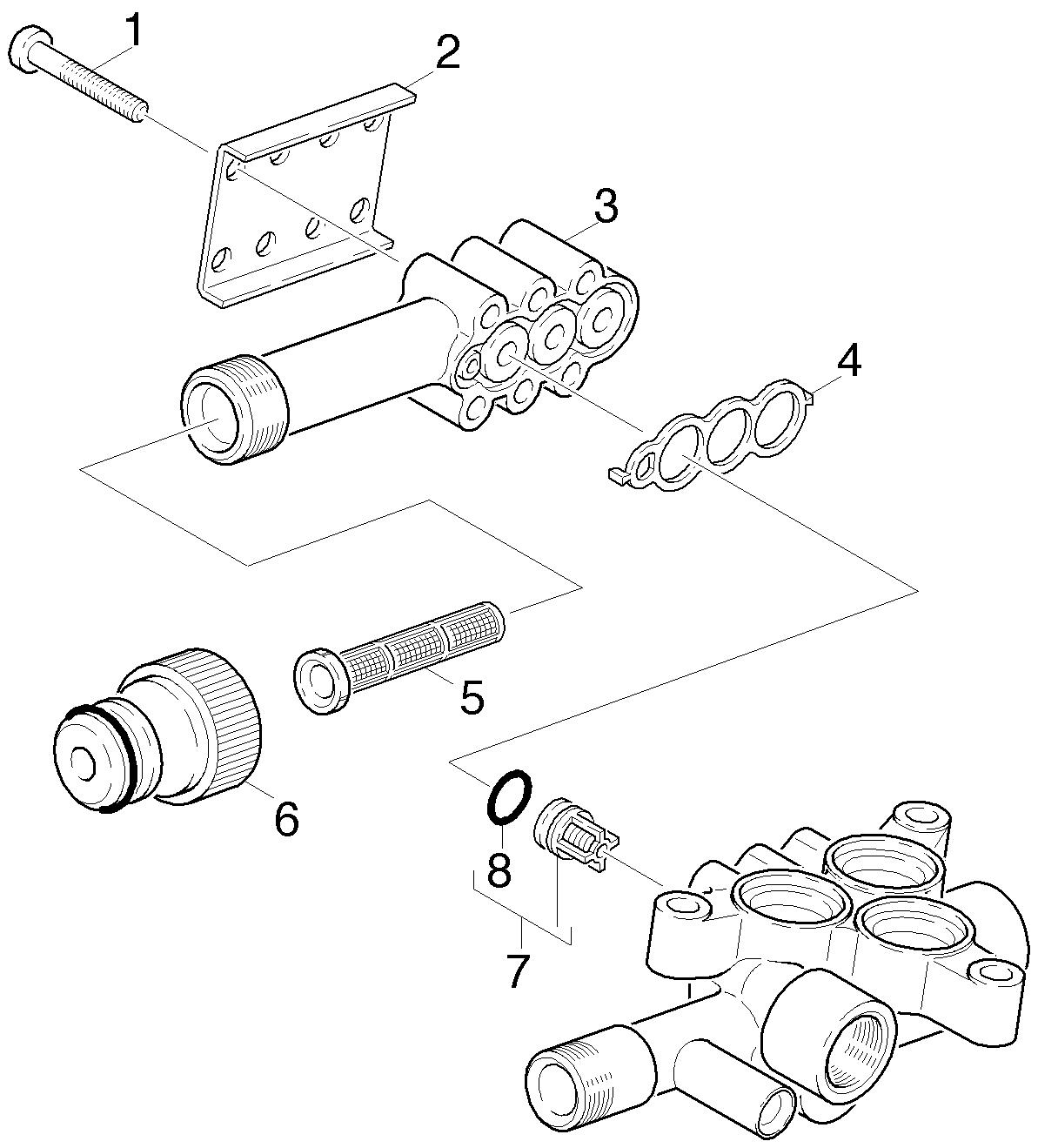 1
2
3
4
5
6
8
7