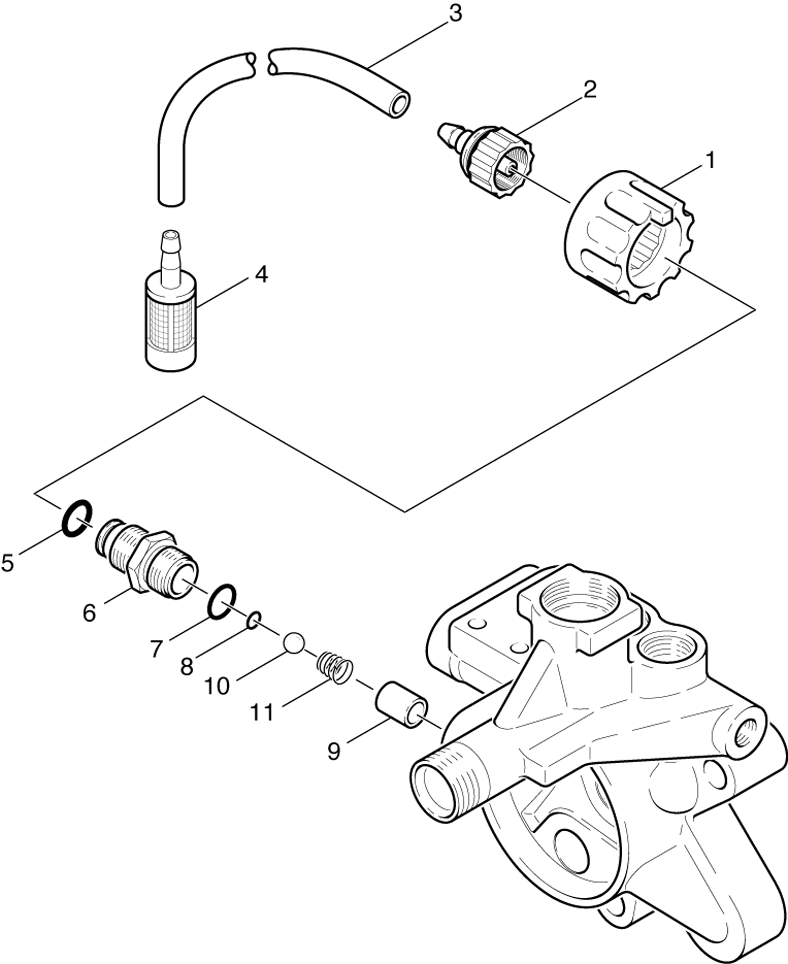 3
2
1
4
5
6
7
8
10
11
9