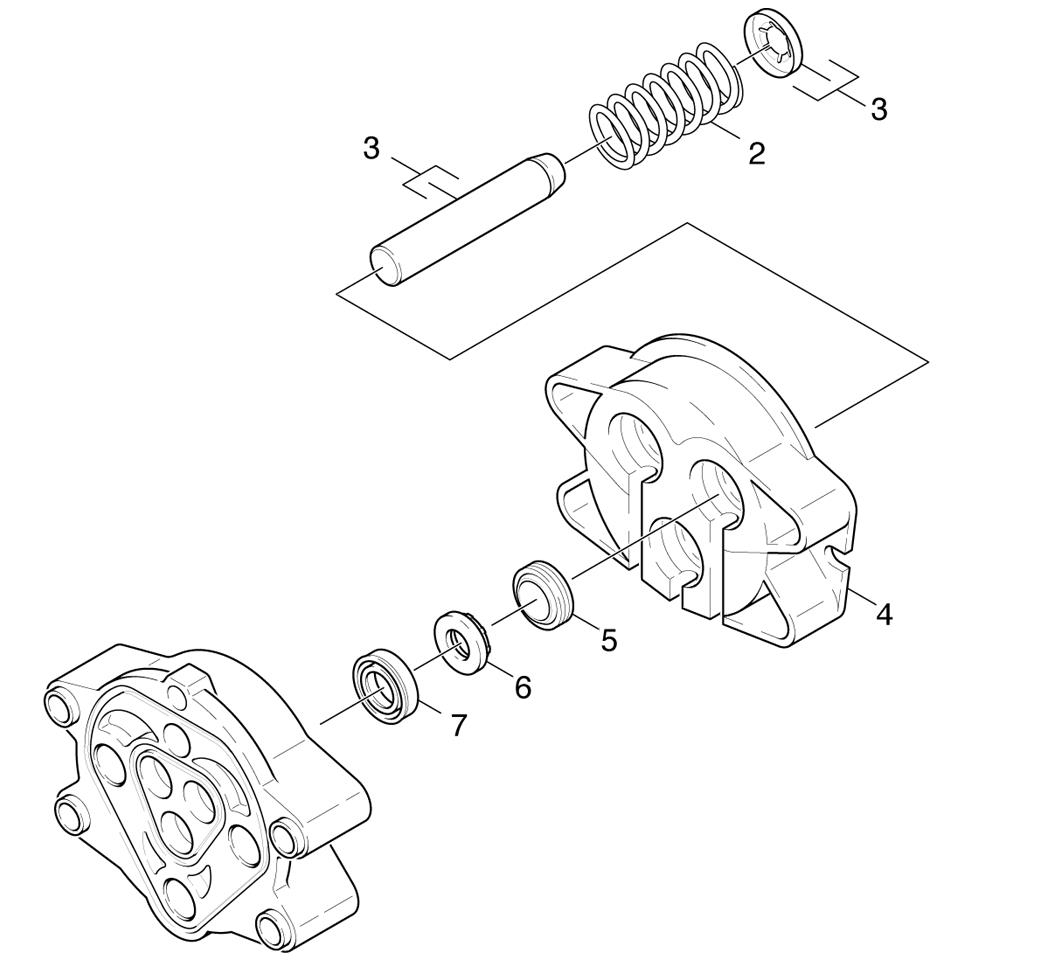 3
2
3
4
5
6
7