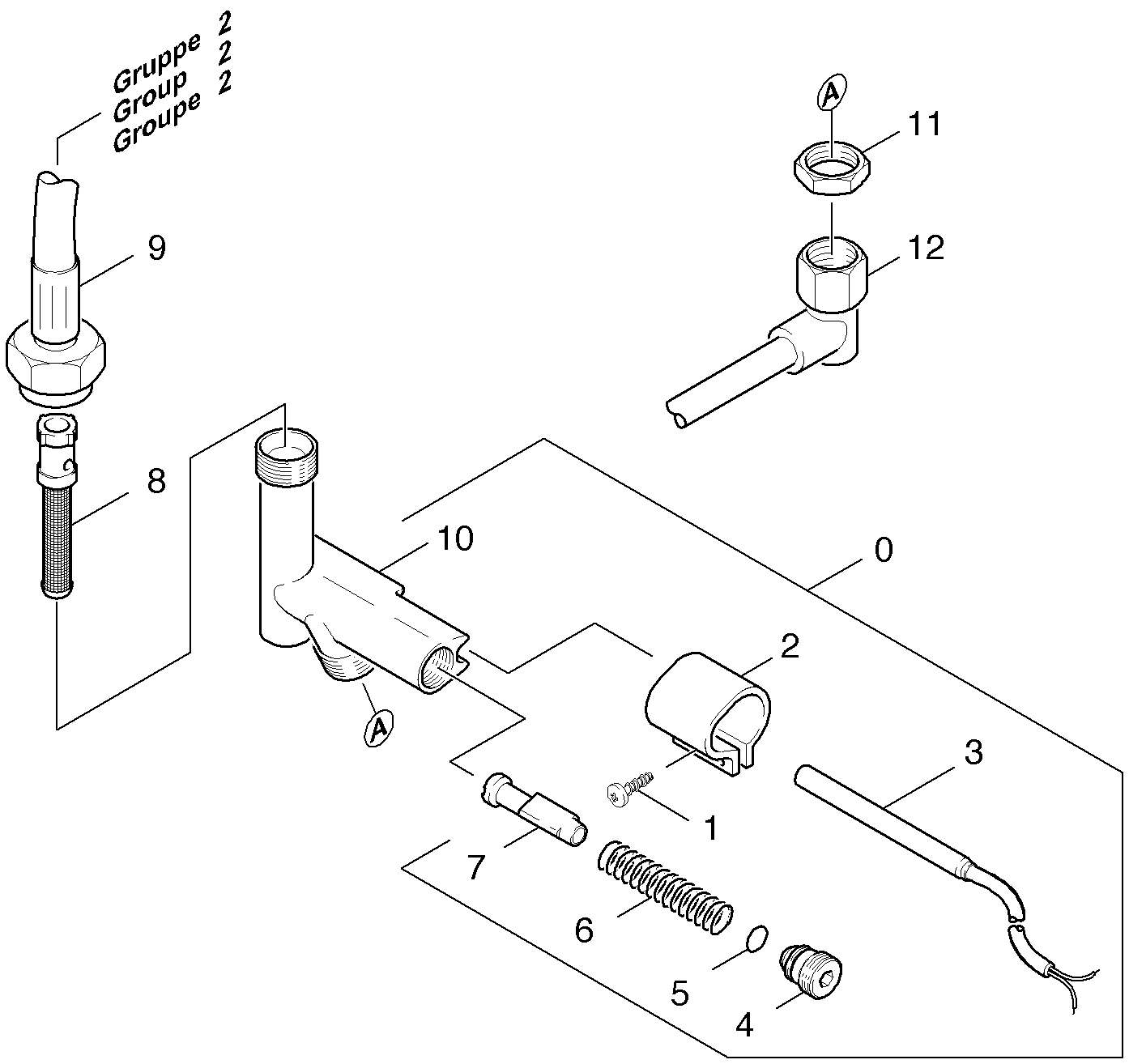 Gruppe 2
Group 2
Groupe 2

A

11

12

9

8

10

0

2

A

3

1

7

6

5

4