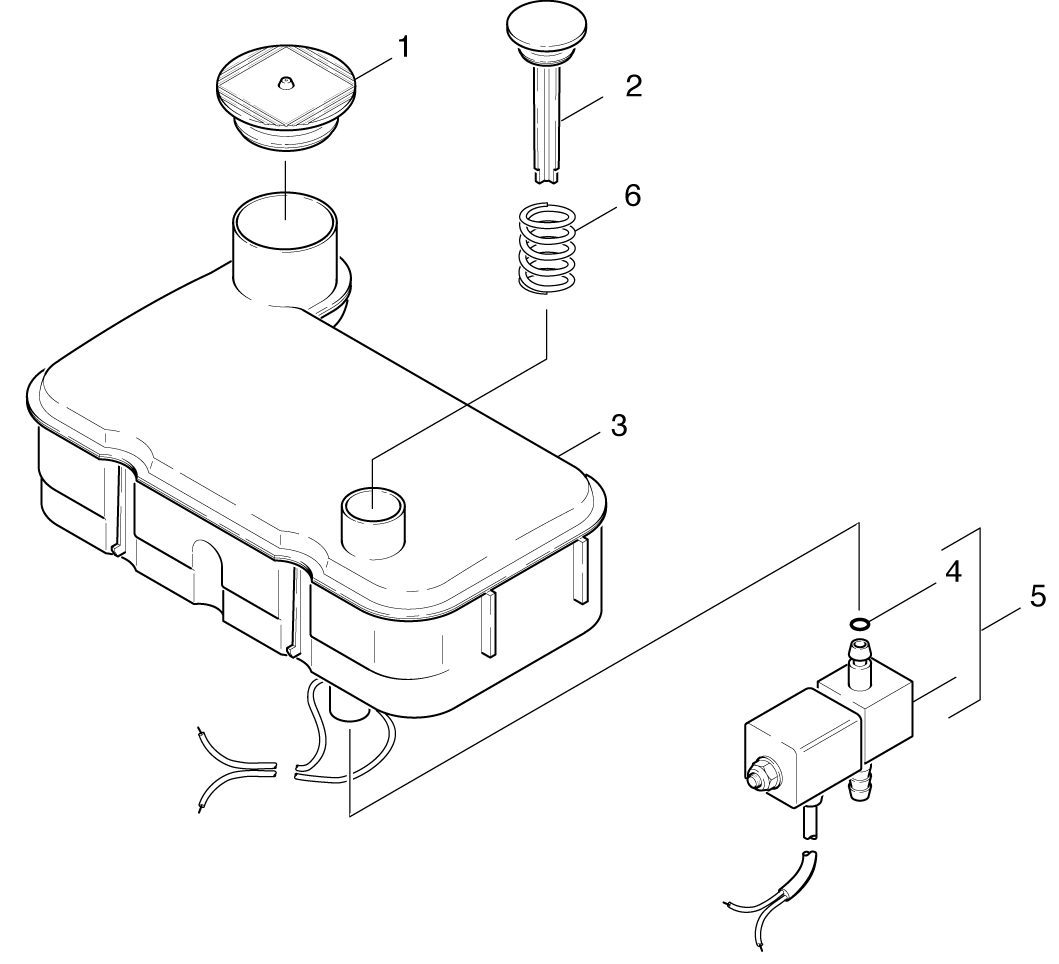 1
2
6
3
4
5