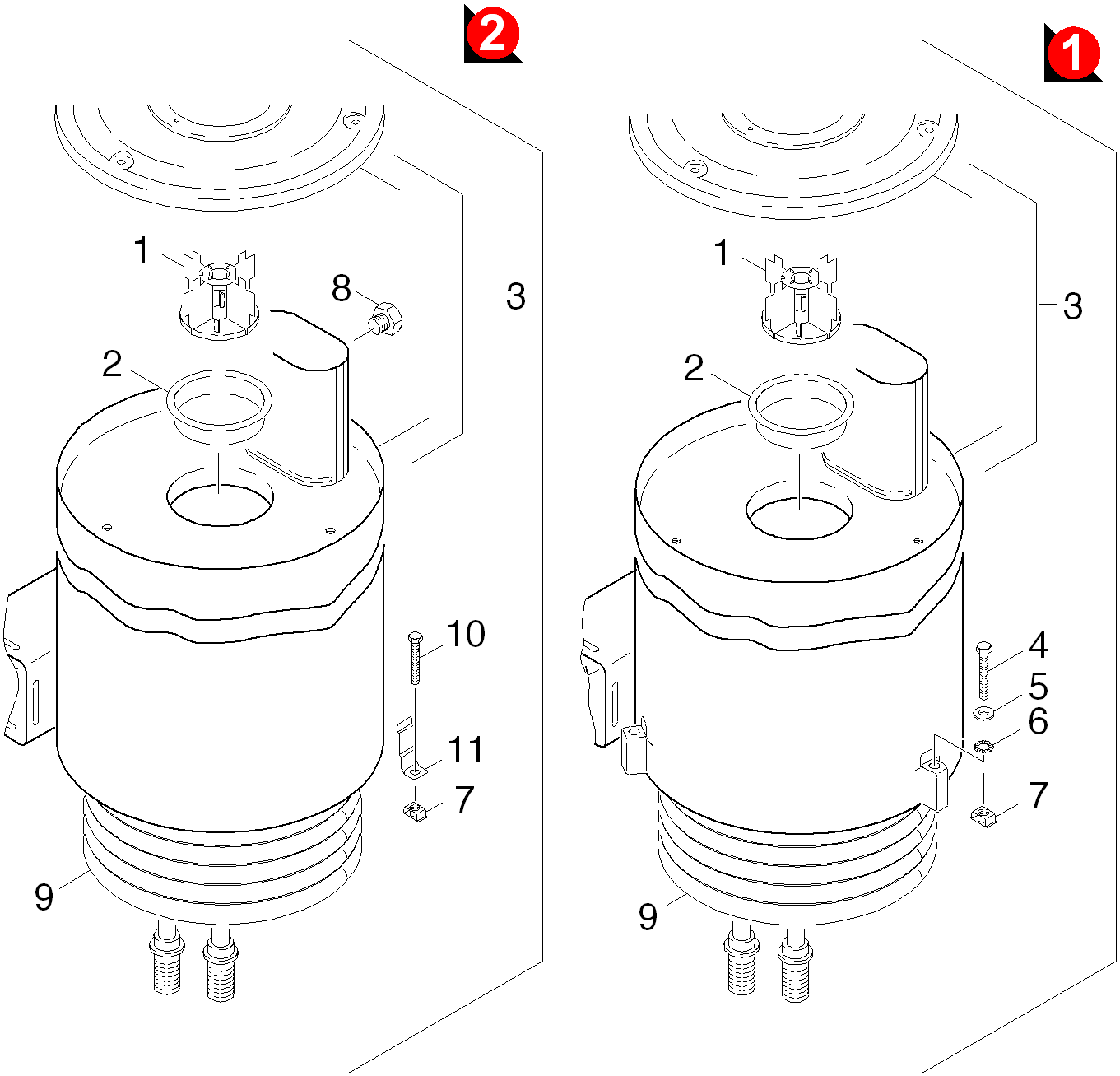 2
1
8
3
2
10
11
7
9
1
1
3
2
4
5
6
7
9