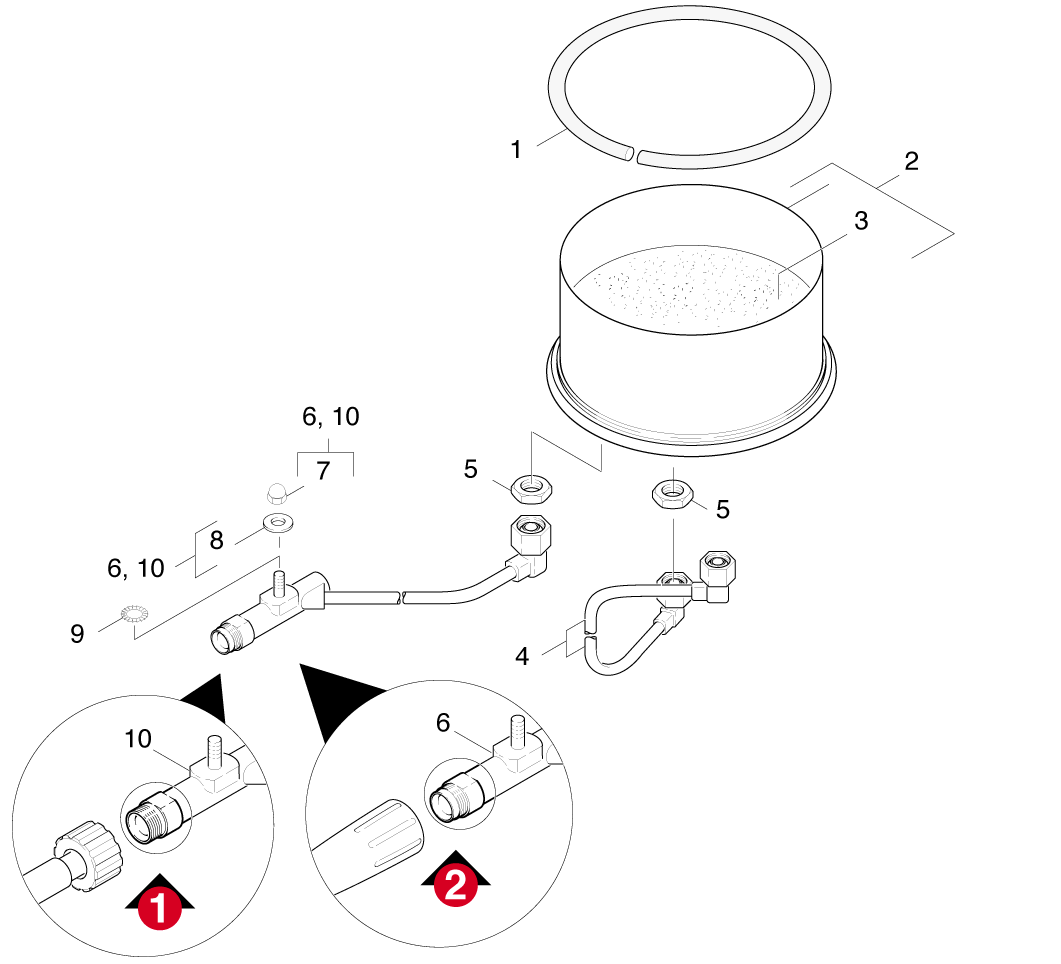 1
2
3
6, 10
7
5
5
8
6, 10
9
4
10
6
1
2