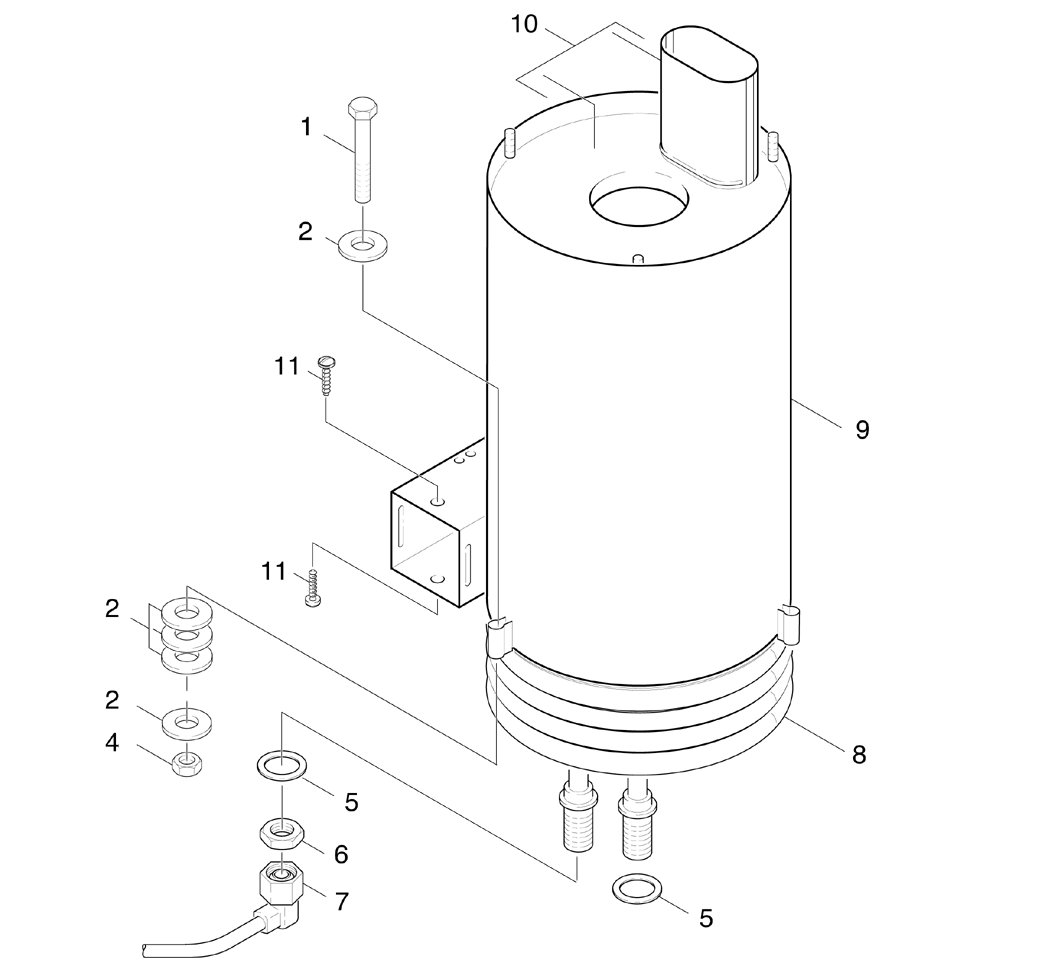 10
1
2
11
9
11
2
2
4
5
6
7
8
5