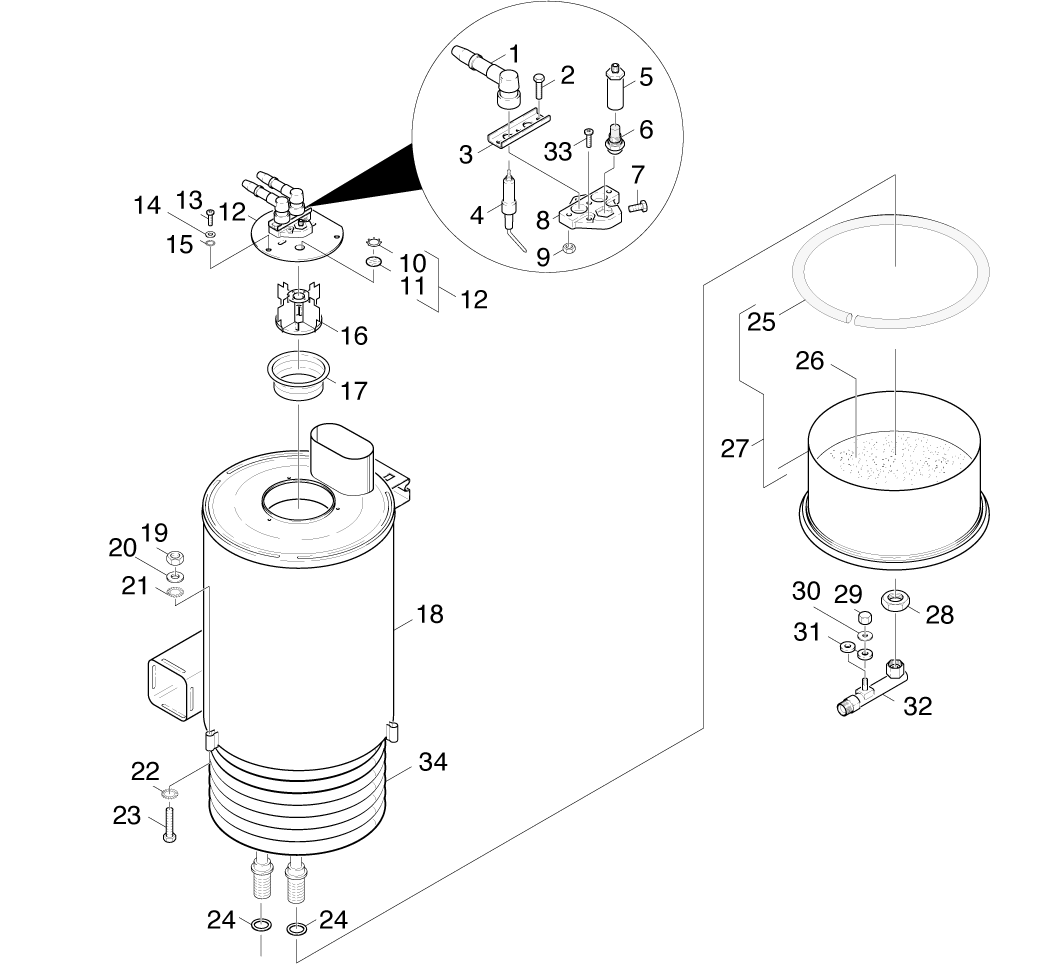 1
2
5
3
33
6
7
4
8
9
14
13
12
15
10
11
12
16
17
25
26
27
19
20
21
18
30
29
28
31
32
22
34
23
24
24