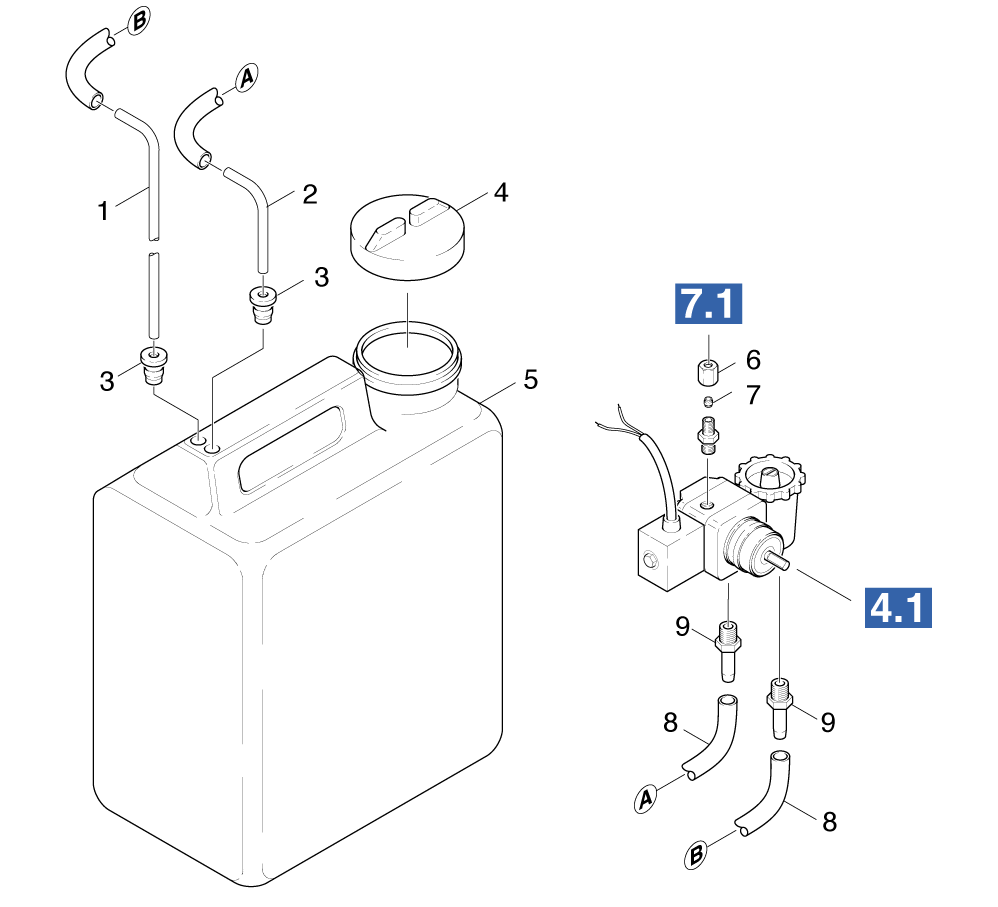 B
A
1
2
4
3
3
5
7.1
6
7
4.1
9
9
8
A
8
B