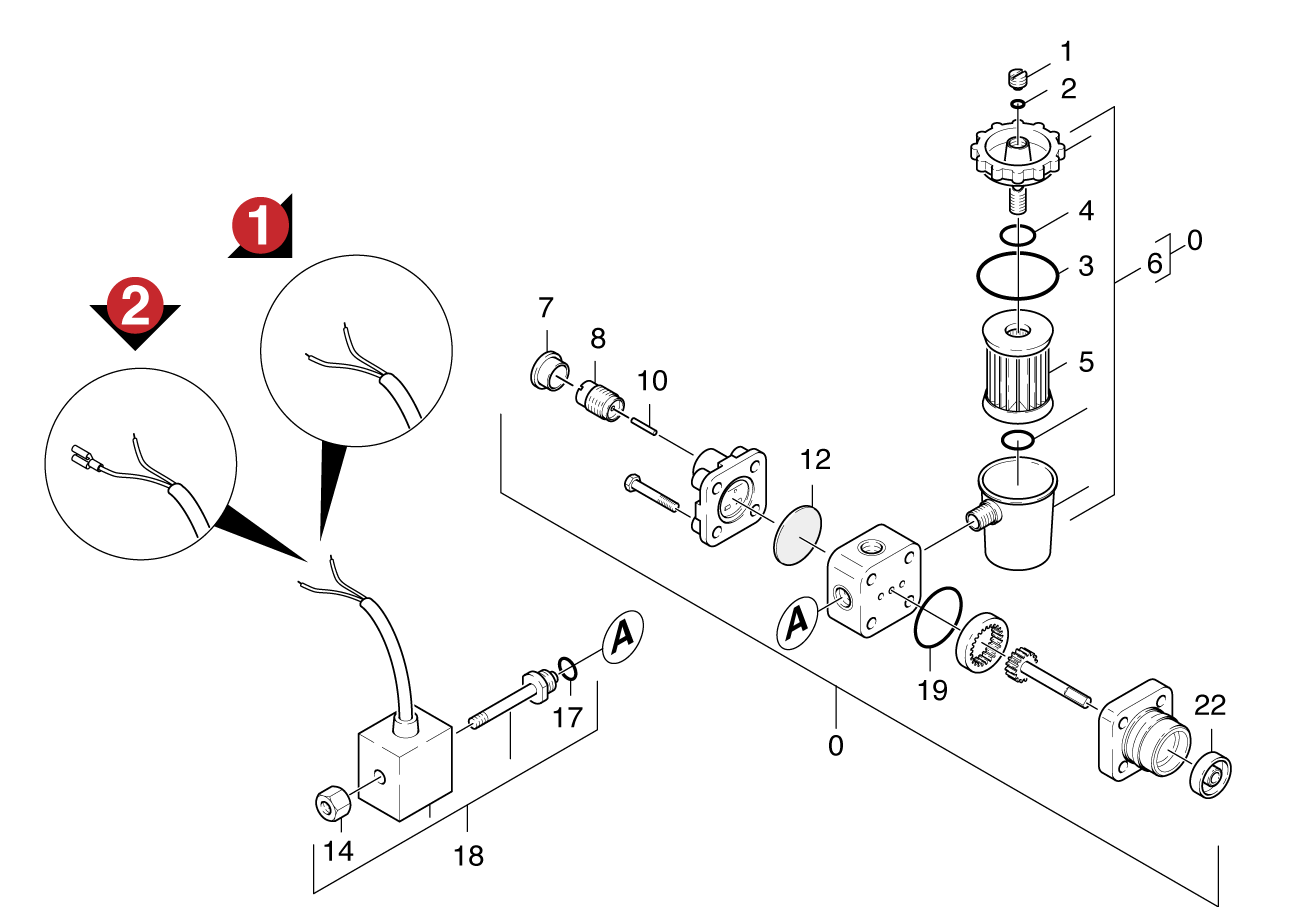 1
2
4
3
6
0
5
7
8
10
12
1
2
A
A
19
17
22
0
14
18