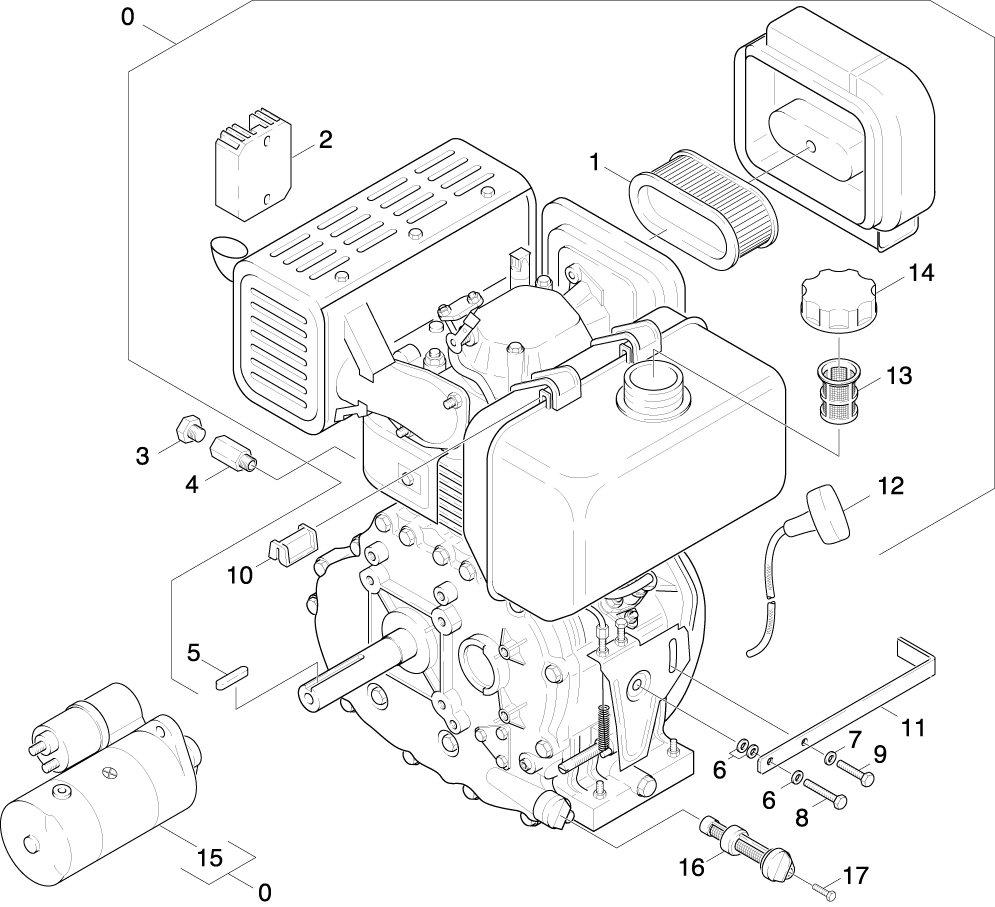 0
2
1
14
13
3
4
12
10
5
11
7
9
6
6
8
15
0
16
17