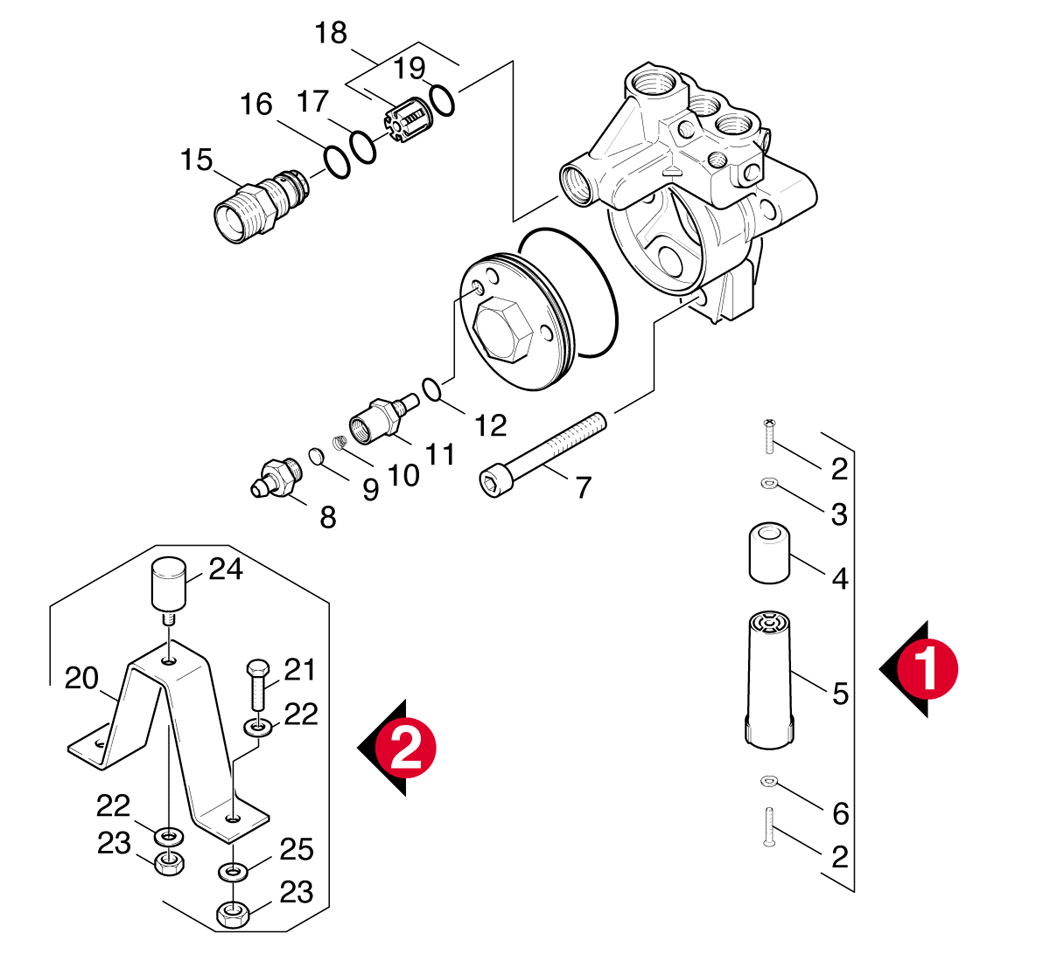 18
19
16
17
15
12
11
10
9
8
7
2
3
4
5
1
6
2
24
20
21
22
2
22
23
25
23