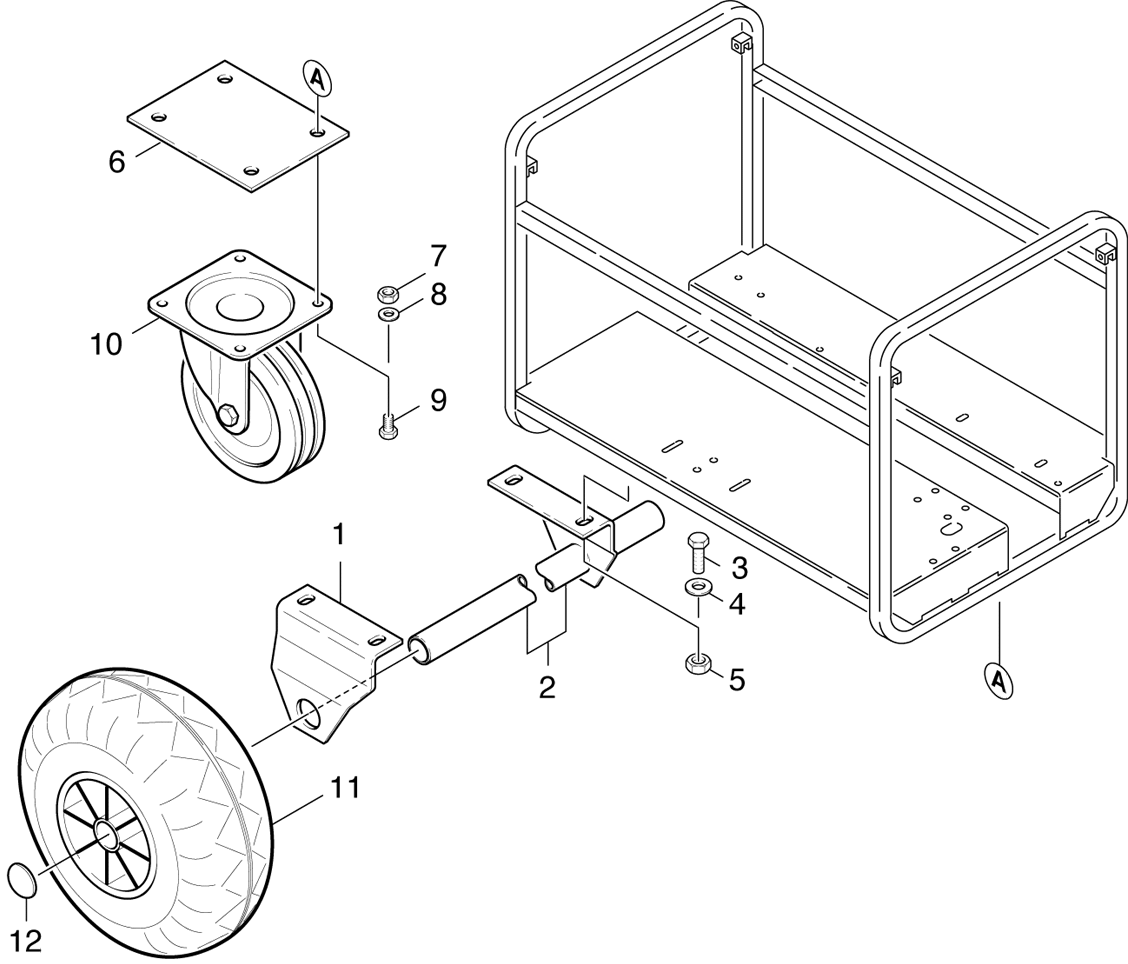 A
6
7
8
10
9
1
3
4
2
5
A
11
12