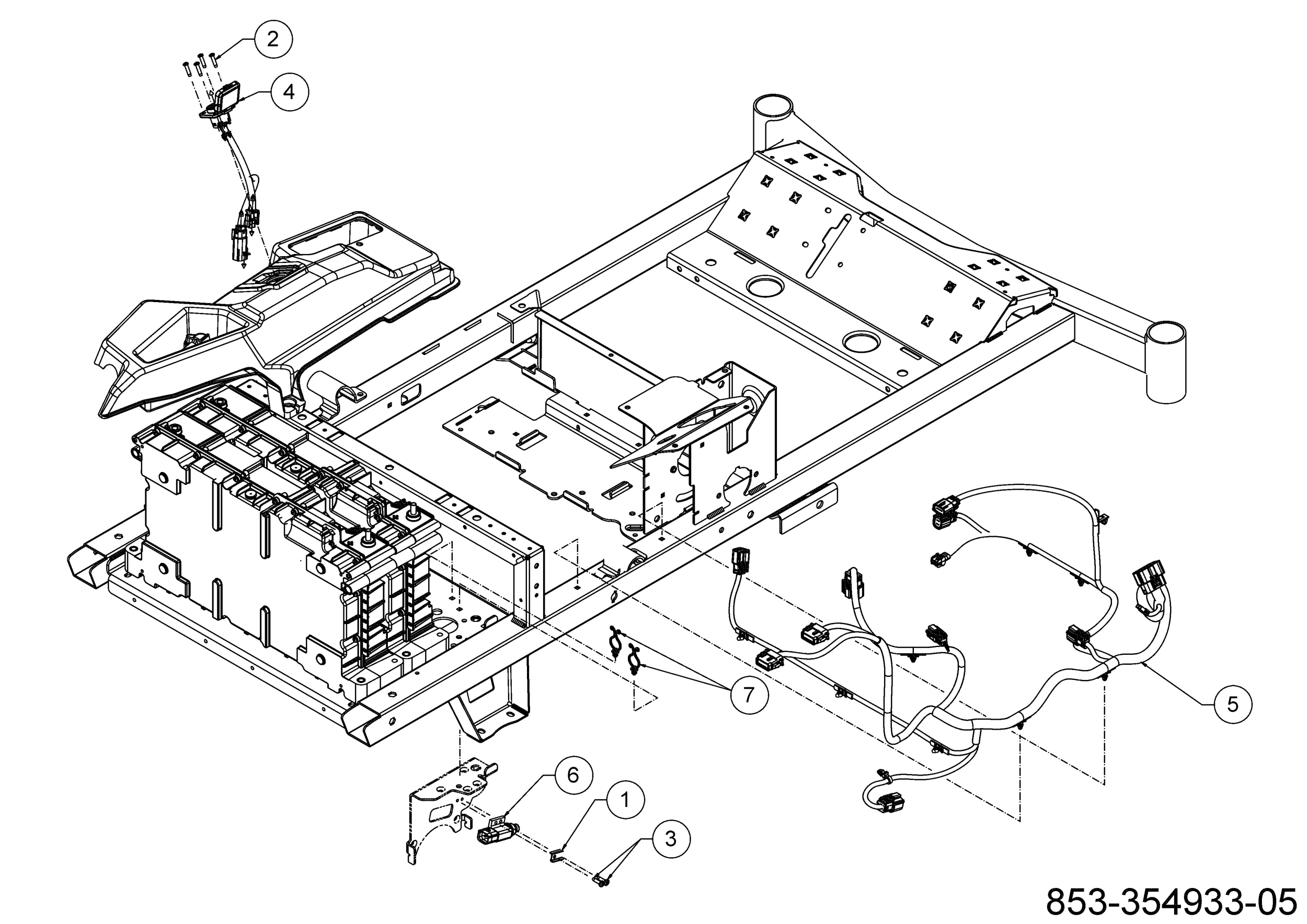 2
4
7
5
6
1
3
853-354933-05