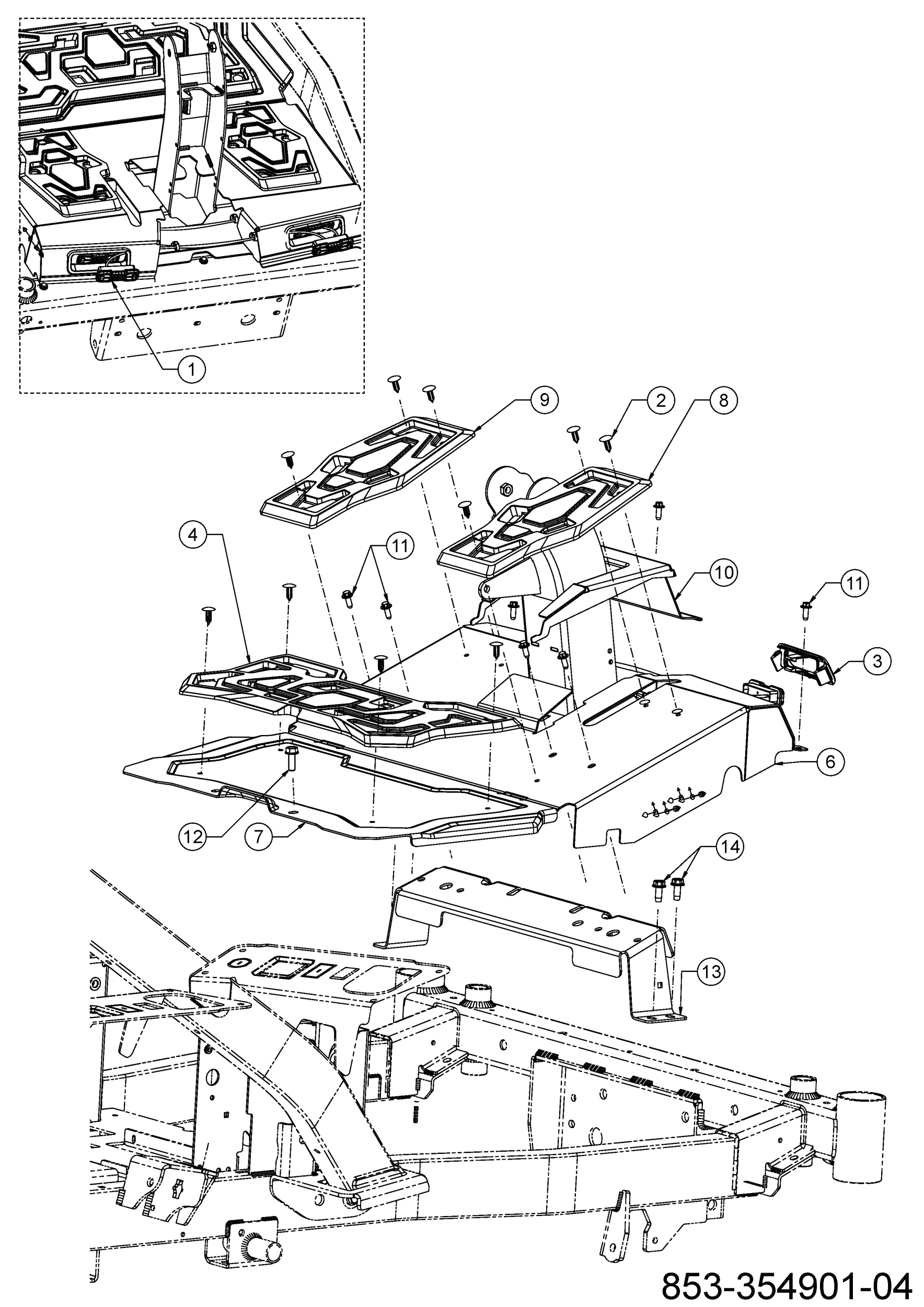 1
9
2
8
4
11
10
11
3
6
12
7
14
13
853-354901-04